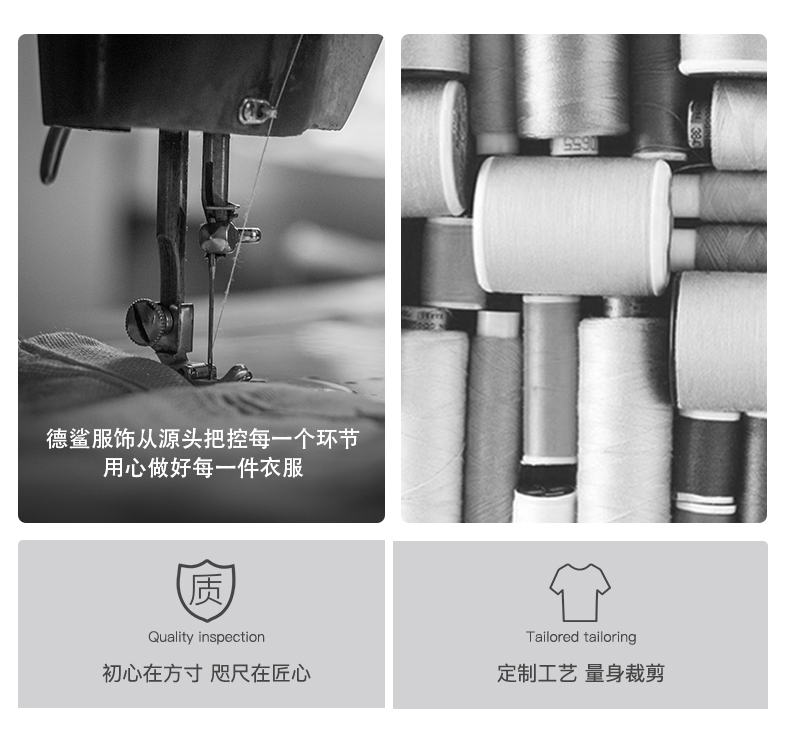 德鲨服饰从源头把控每一个环节
用心做好每一件衣服

质

Quality inspection

初心在方寸 咫尺在匠心

Tailored tailoring

定制工艺 量身裁剪