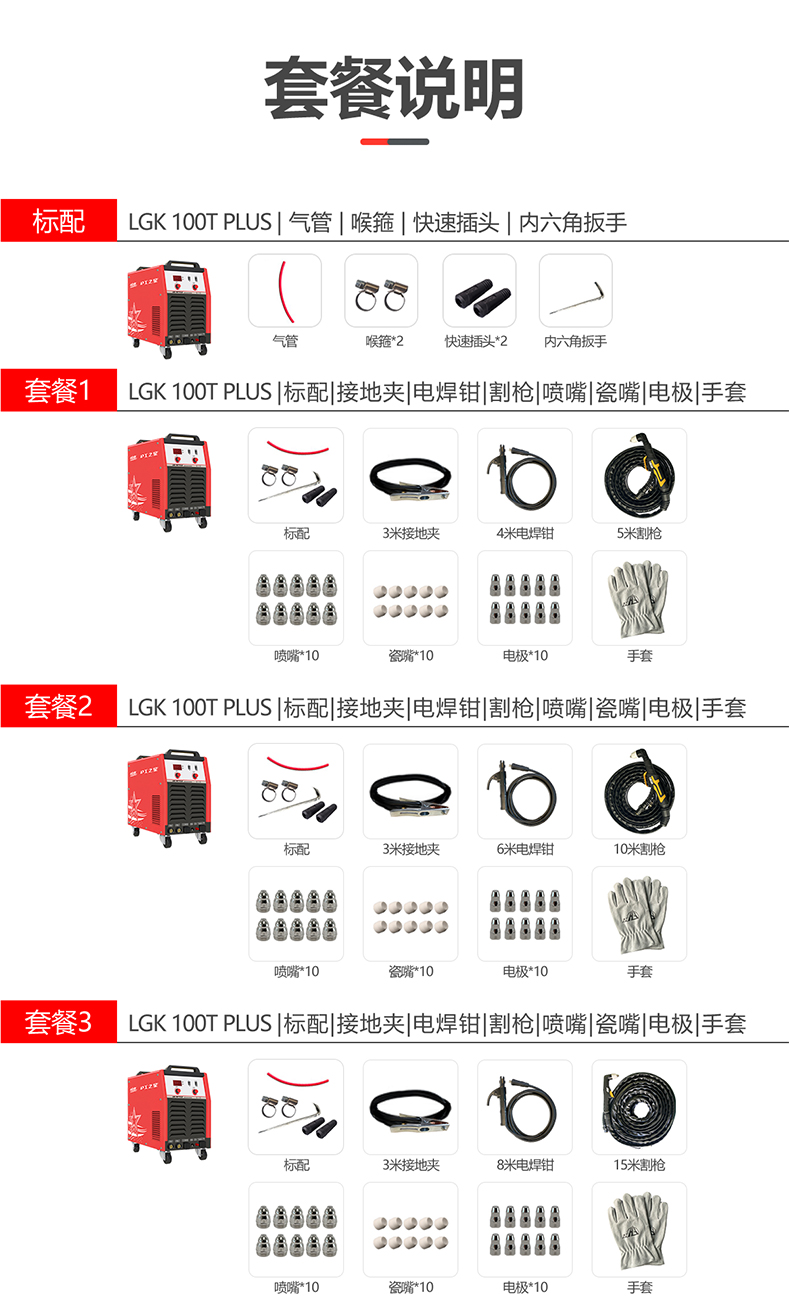 套餐说明

标配 LGK 100T PLUS | 气管 | 喉箍 | 快速插头 | 内六角扳手

气管 喉箍*2 快速插头*2 内六角扳手

套餐1 LGK 100T PLUS |标配|接地夹|电焊钳|割枪|喷嘴|瓷嘴|电极|手套

标配 3米接地夹 4米电焊钳 5米割枪

喷嘴*10 瓷嘴*10 电极*10 手套

套餐2 LGK 100T PLUS |标配|接地夹|电焊钳|割枪|喷嘴|瓷嘴|电极|手套

标配 3米接地夹 6米电焊钳 10米割枪

喷嘴*10 瓷嘴*10 电极*10 手套

套餐3 LGK 100T PLUS |标配|接地夹|电焊钳|割枪|喷嘴|瓷嘴|电极|手套

标配 3米接地夹 8米电焊钳 15米割枪

喷嘴*10 瓷嘴*10 电极*10 手套