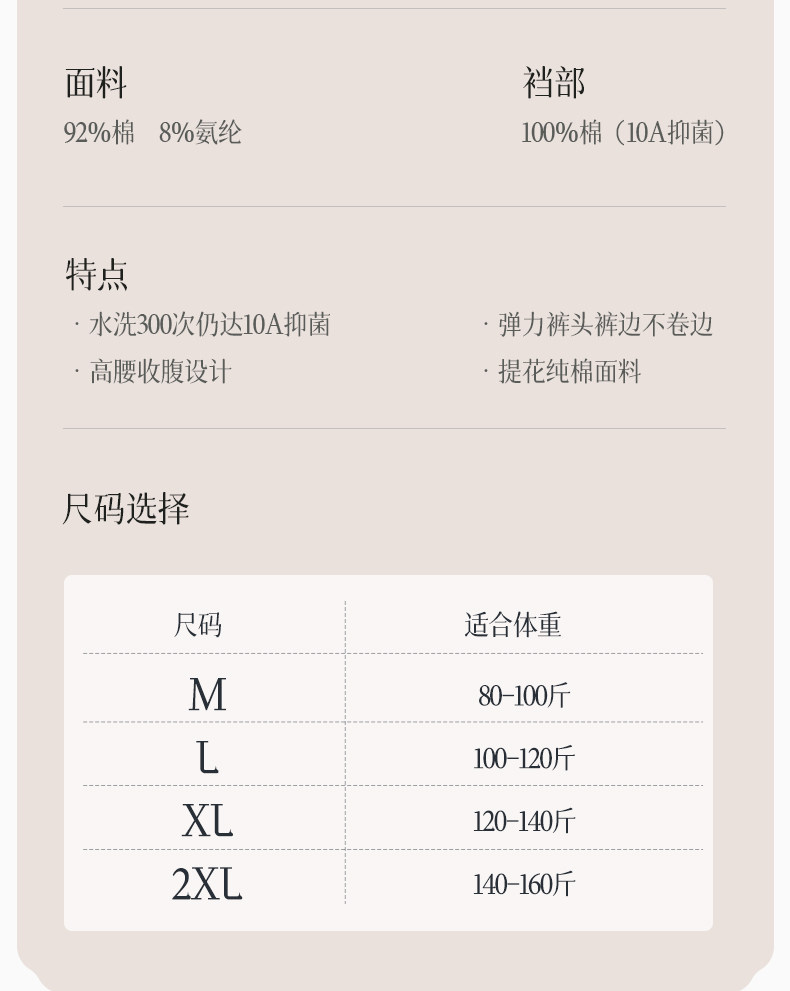 面料
92%棉 8%氨纶

裆部
100%棉（10A抑菌）

特点
· 水洗300次仍达10A抑菌
· 高腰收腹设计

· 弹力裤头裤边不卷边
· 提花纯棉面料

尺码选择

| 尺码 | 适合体重 |
|---|---|
| M | 80-100斤 |
| L | 100-120斤 |
| XL | 120-140斤 |
| 2XL | 140-160斤 |