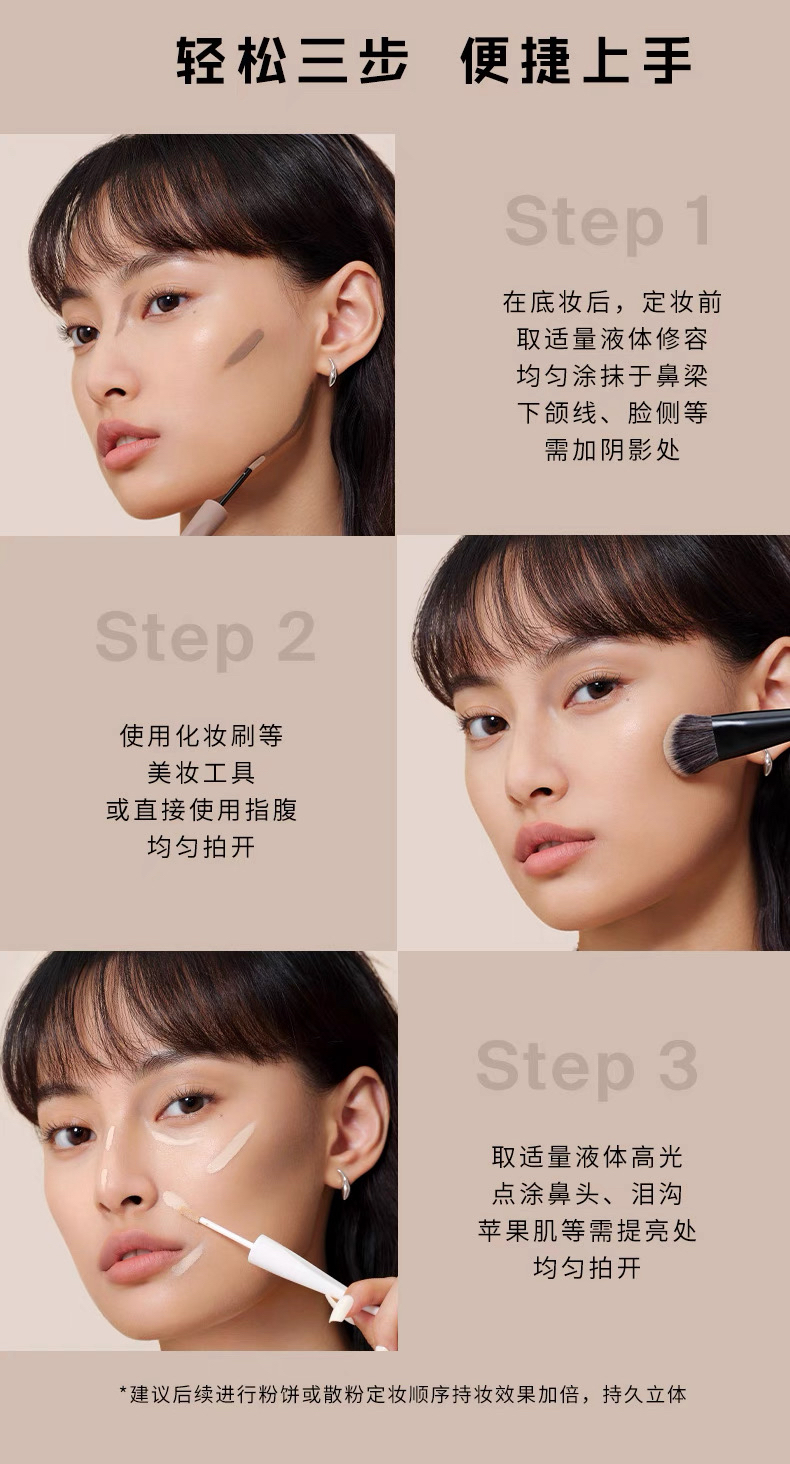 轻松三步　便捷上手

Step 1

在底妆后，定妆前
取适量液体修容
均匀涂抹于鼻梁
下颌线、脸侧等
需加阴影处

Step 2

使用化妆刷等
美妆工具
或直接使用指腹
均匀拍开

Step 3

取适量液体高光
点涂鼻头、泪沟
苹果肌等需提亮处
均匀拍开

*建议后续进行粉饼或散粉定妆顺序持妆效果加倍，持久立体