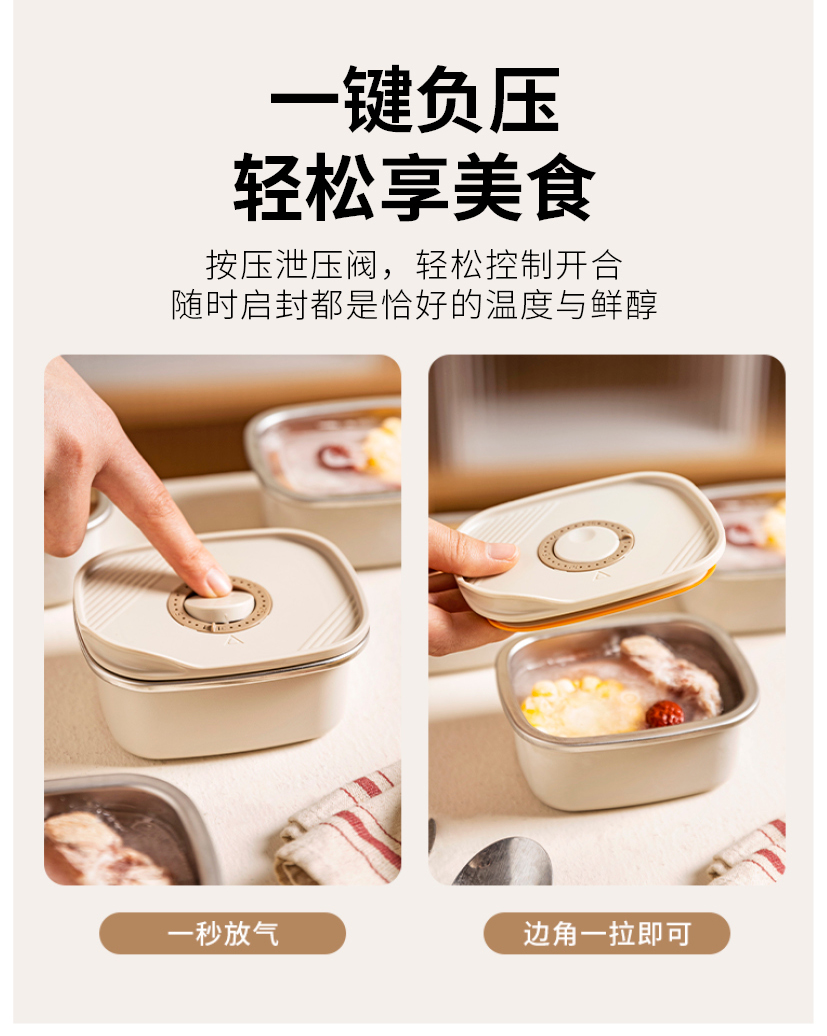 一键负压
轻松享美食

按压泄压阀，轻松控制开合
随时启封都是恰好的温度与鲜醇

一秒放气

边角一拉即可