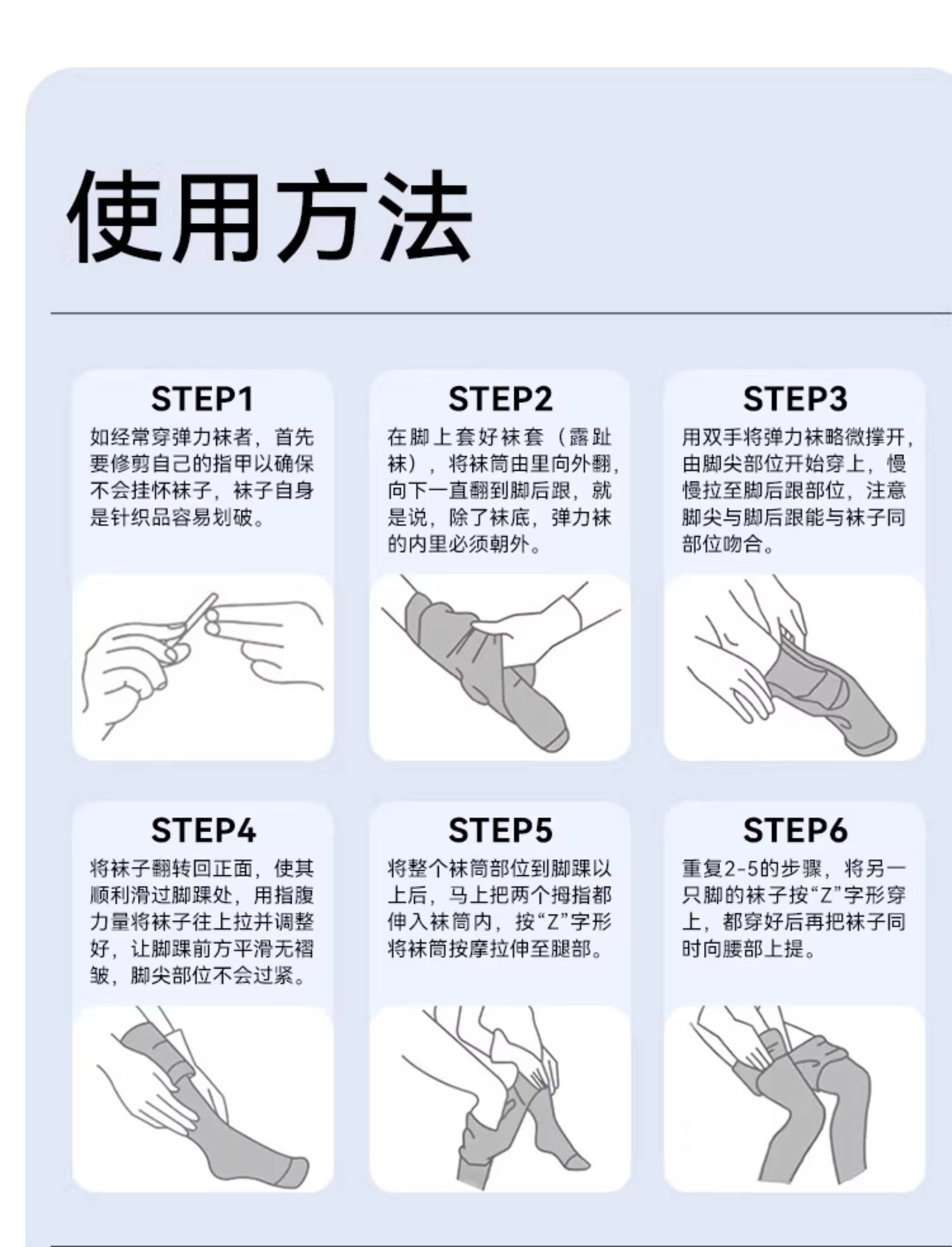 使用方法

STEP1
如经常穿弹力袜者，首先要修剪自己的指甲以确保不会挂怀袜子，袜子自身是针织品容易划破。

STEP2
在脚上套好袜套（露趾袜），将袜筒由里向外翻，向下一直翻到脚后跟，就是说，除了袜底，弹力袜的内里必须朝外。

STEP3
用双手将弹力袜略微撑开，由脚尖部位开始穿上，慢慢拉至脚后跟部位，注意脚尖与脚后跟能与袜子同部位吻合。

STEP4
将袜子翻转回正面，使其顺利滑过脚踝处，用指腹力量将袜子往上拉并调整好，让脚踝前方平滑无褶皱，脚尖部位不会过紧。

STEP5
将整个袜筒部位到脚踝以上后，马上把两个拇指都伸入袜筒内，按“Z”字形将袜筒按摩拉伸至腿部。

STEP6
重复2-5的步骤，将另一只脚的袜子按“Z”字形穿上，都穿好后再把袜子同时向腰部上提。