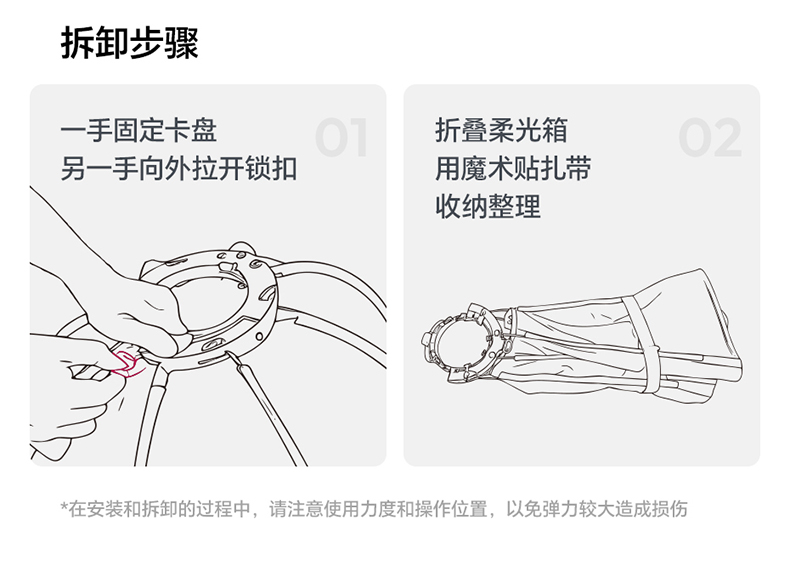 拆卸步骤

一手固定卡盘
另一手向外拉开锁扣

01

折叠柔光箱
用魔术贴扎带
收纳整理

02

*在安装和拆卸的过程中，请注意使用力度和操作位置，以免弹力较大造成损伤