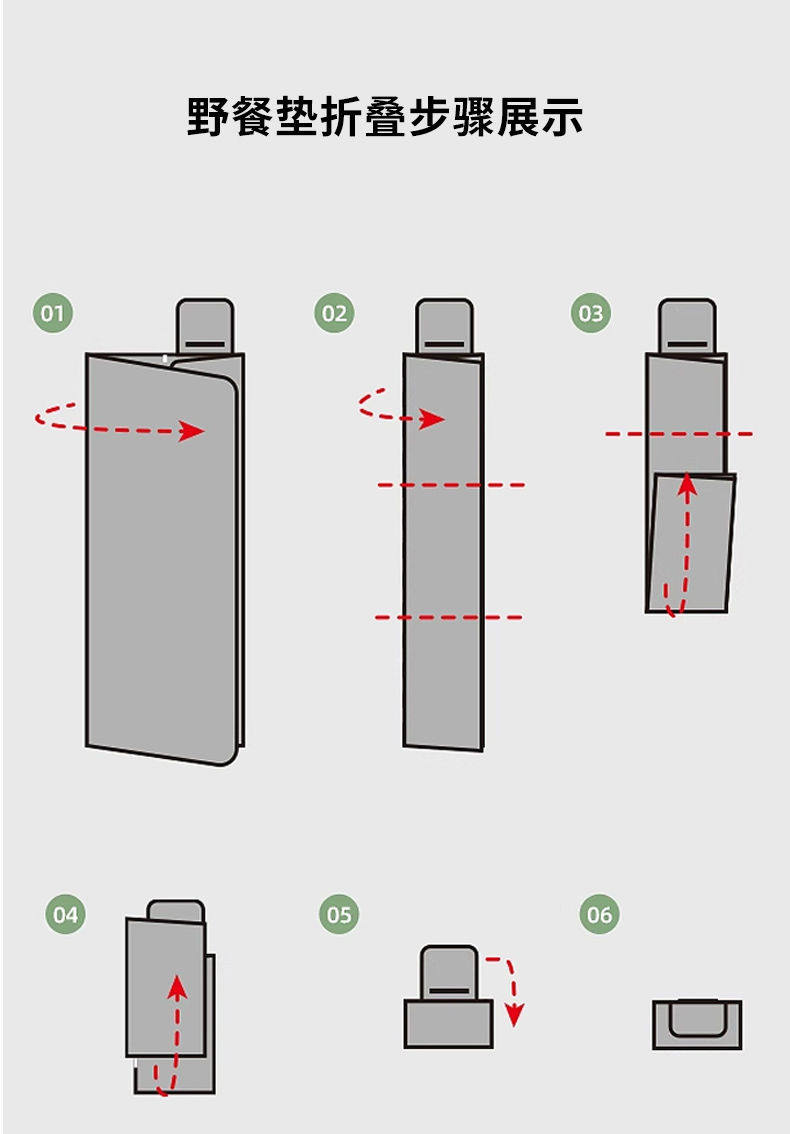 野餐垫折叠步骤展示

01

02

03

04

05

06