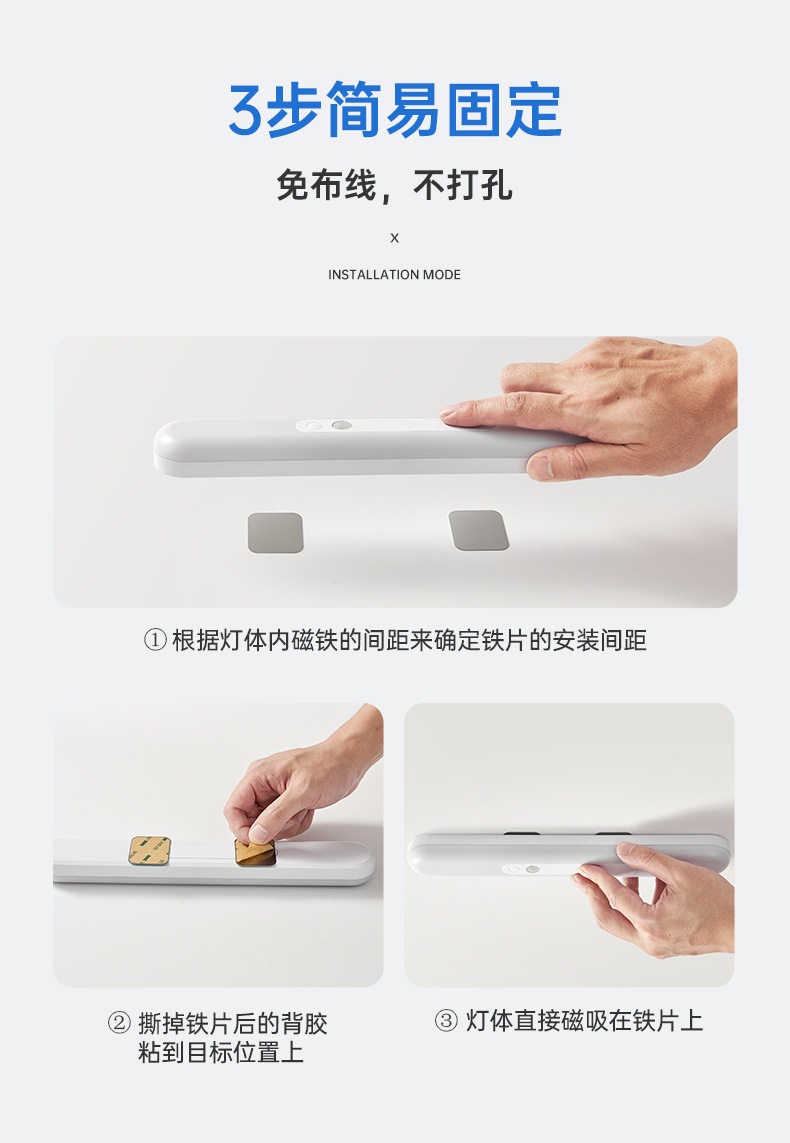 3步简易固定

免布线，不打孔

X

INSTALLATION MODE

① 根据灯体内磁铁的间距来确定铁片的安装间距

② 撕掉铁片后的背胶粘到目标位置上

③ 灯体直接磁吸在铁片上