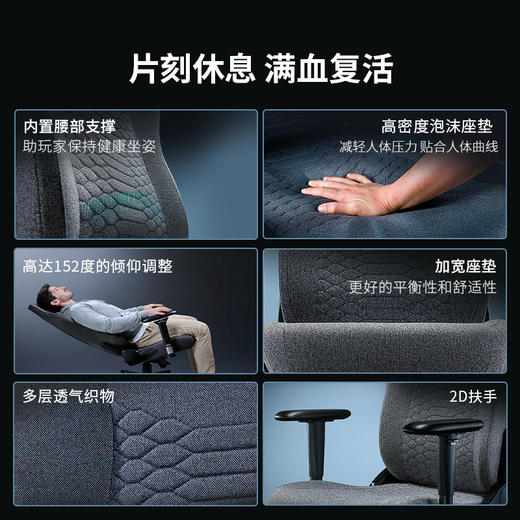 片刻休息 满血复活

内置腰部支撑
助玩家保持健康坐姿

高密度泡沫座垫
减轻人体压力 贴合人体曲线

高达152度的倾仰调整

加宽座垫
更好的平衡性和舒适性

多层透气织物

2D扶手