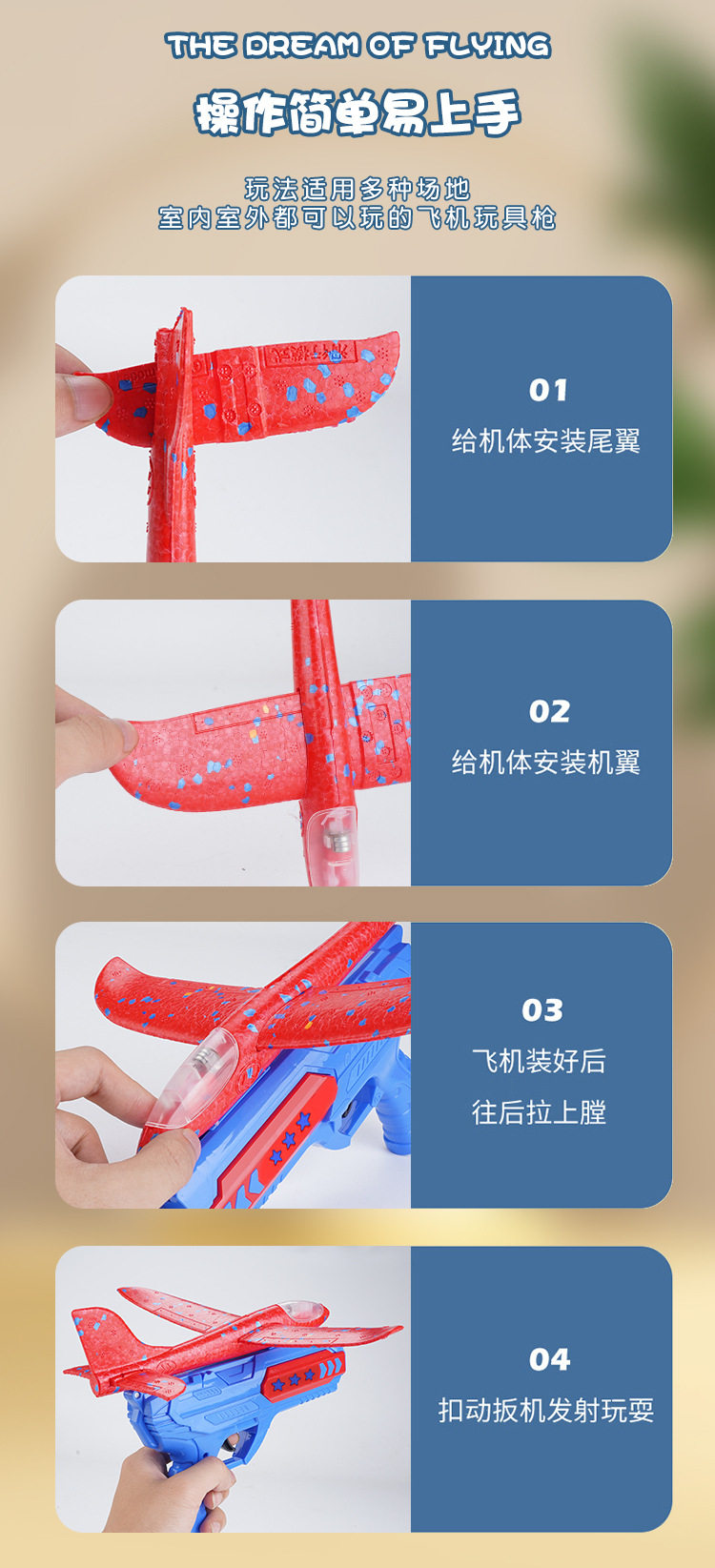 THE DREAM OF FLYING

操作简单易上手

玩法适用多种场地
室内室外都可以玩的飞机玩具枪

01
给机体安装尾翼

02
给机体安装机翼

03
飞机装好后
往后拉上膛

04
扣动扳机发射玩耍