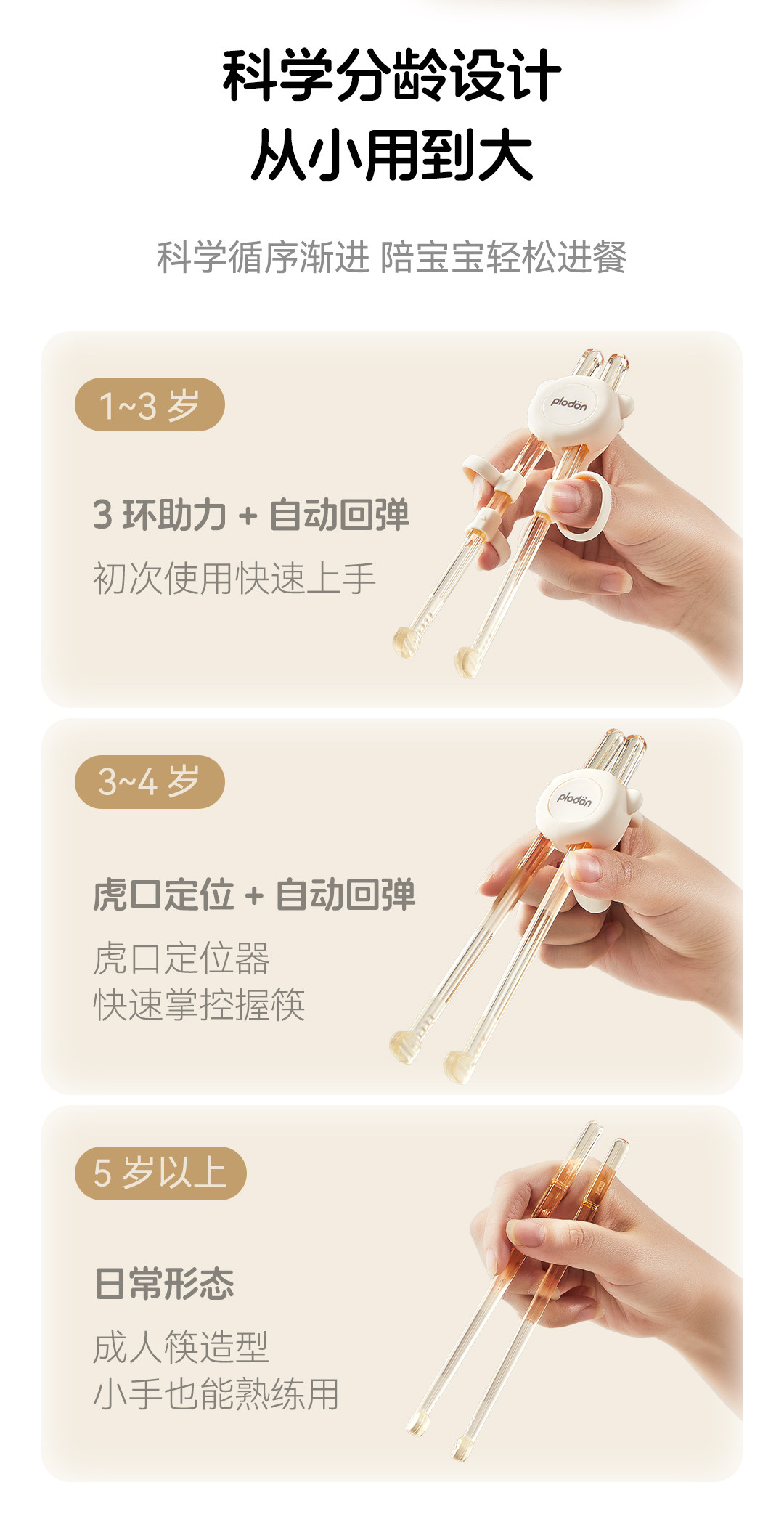 科学分龄设计
从小用到大

科学循序渐进 陪宝宝轻松进餐

1~3 岁

plodön

3 环助力 + 自动回弹

初次使用快速上手

3~4 岁

plodön

虎口定位 + 自动回弹

虎口定位器
快速掌控握筷

5 岁以上

日常形态

成人筷造型
小手也能熟练用