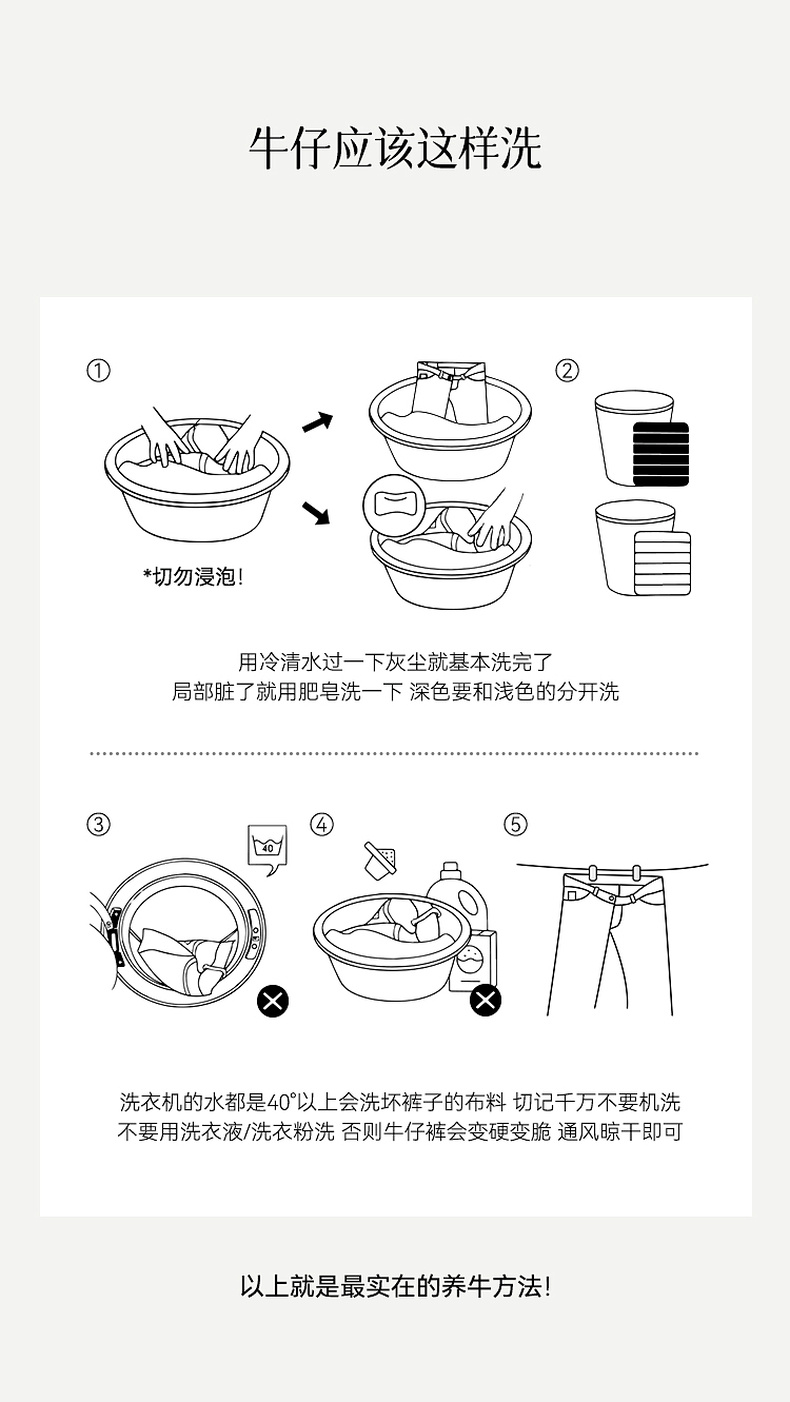 牛仔应该这样洗

①

②

*切勿浸泡！

用冷清水过一下灰尘就基本洗完了
局部脏了就用肥皂洗一下 深色要和浅色的分开洗

③

40

④

⑤

洗衣机的水都是40°以上会洗坏裤子的布料 切记千万不要机洗
不要用洗衣液/洗衣粉洗 否则牛仔裤会变硬变脆 通风晾干即可

以上就是最实在的养牛方法！