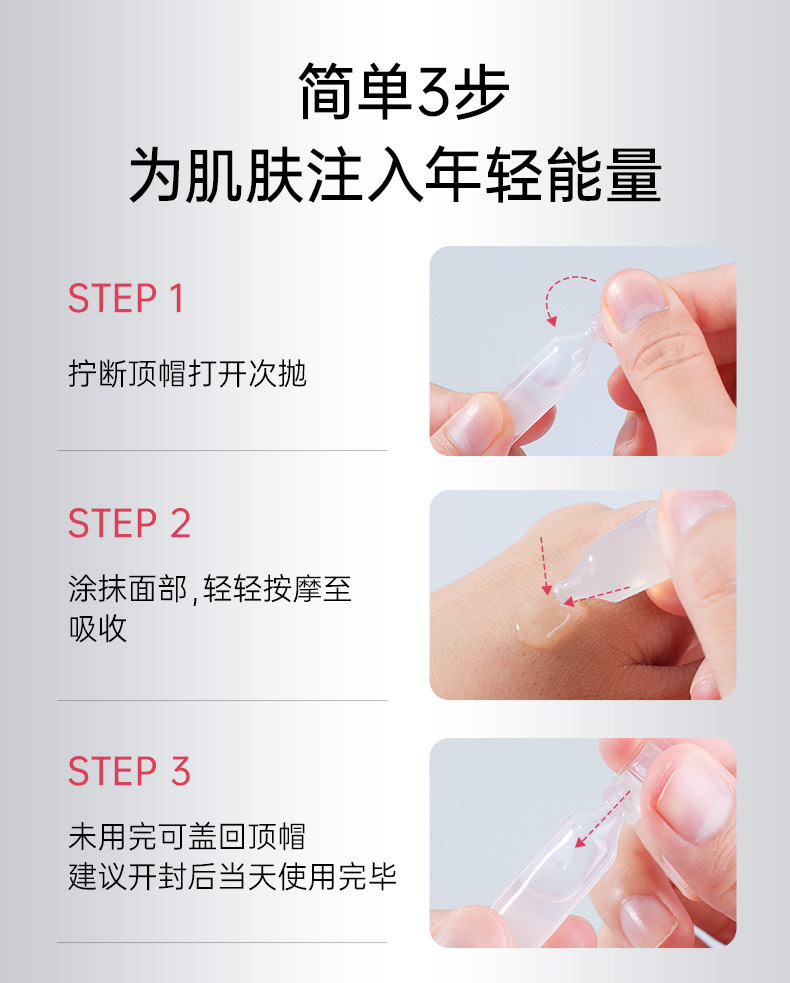 简单3步
为肌肤注入年轻能量

STEP 1

拧断顶帽打开次抛

STEP 2

涂抹面部，轻轻按摩至吸收

STEP 3

未用完可盖回顶帽
建议开封后当天使用完毕