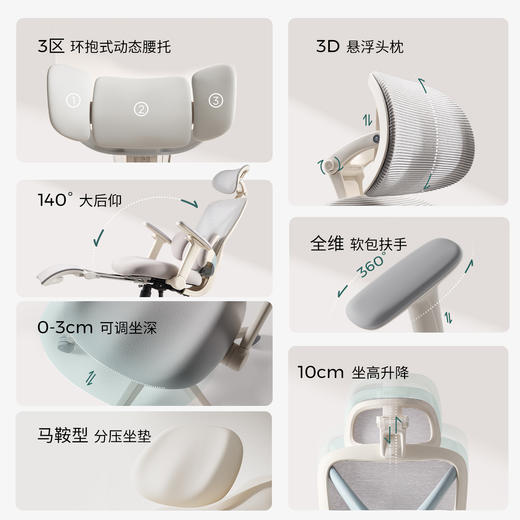 3区 环抱式动态腰托

① ② ③

140° 大后仰

0-3cm 可调坐深

马鞍型 分压坐垫

3D 悬浮头枕

全维 软包扶手

360°

10cm 坐高升降