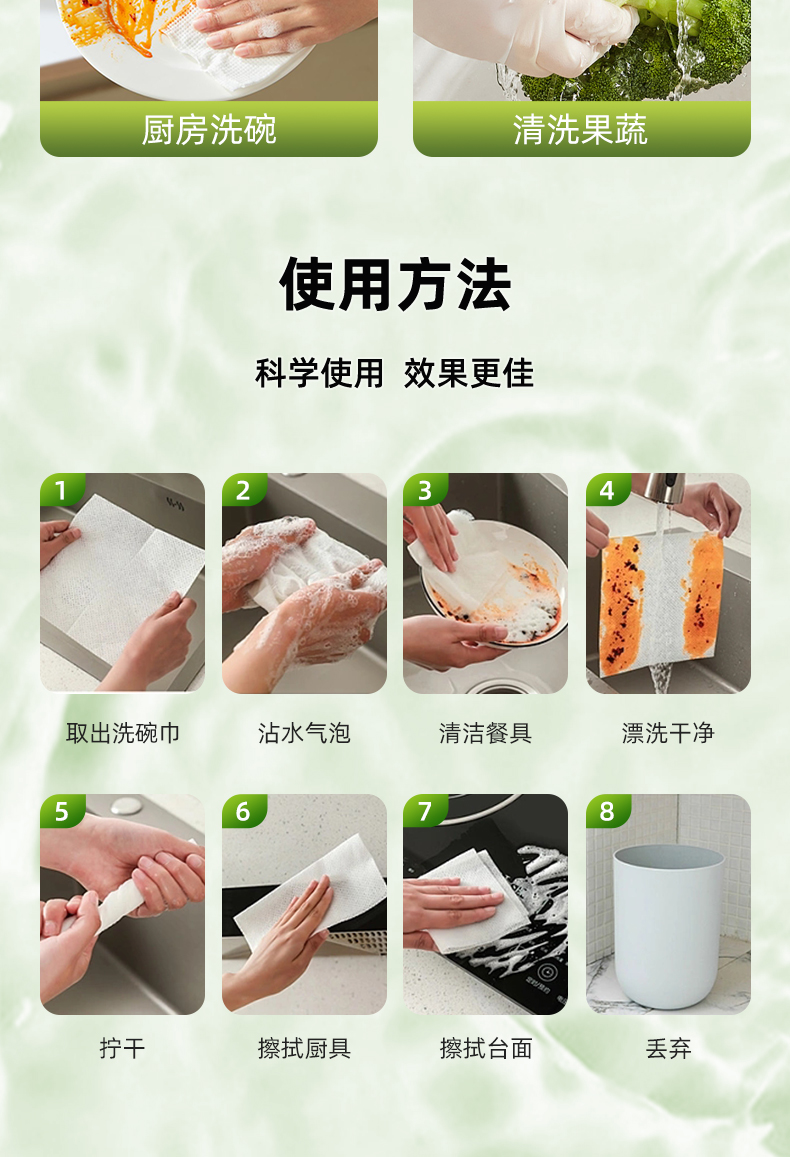 厨房洗碗

清洗果蔬

使用方法

科学使用 效果更佳

1

取出洗碗巾

2

沾水气泡

3

清洁餐具

4

漂洗干净

5

拧干

6

擦拭厨具

7

擦拭台面

8

丢弃