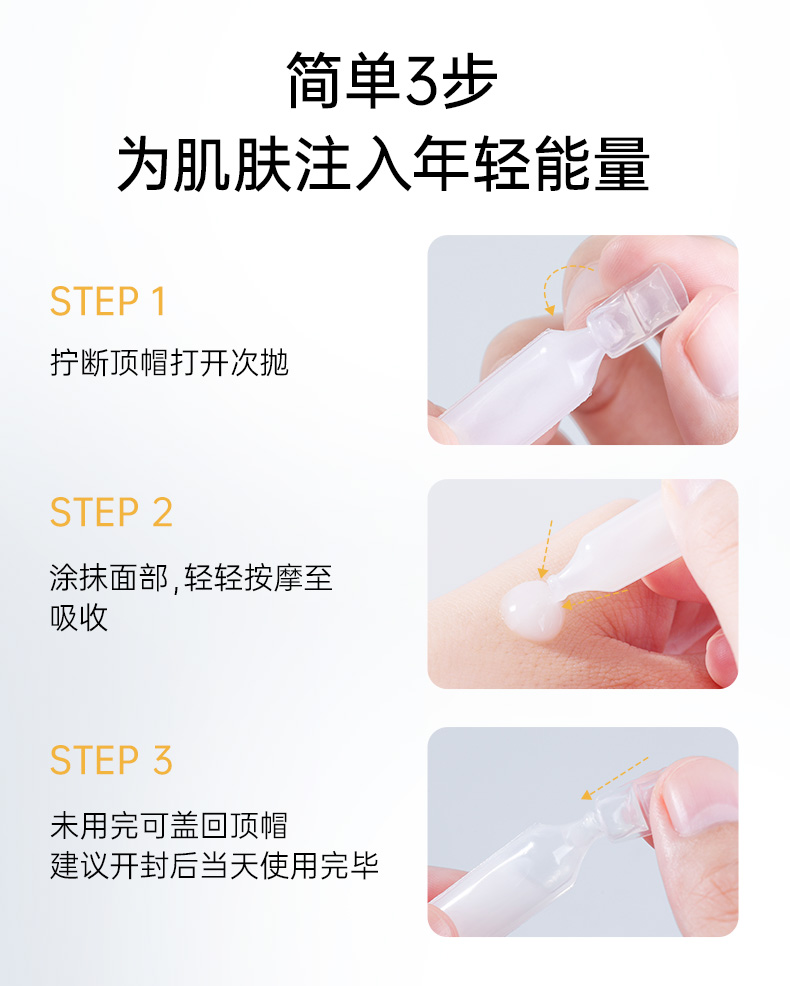 简单3步
为肌肤注入年轻能量

STEP 1
拧断顶帽打开次抛

STEP 2
涂抹面部，轻轻按摩至吸收

STEP 3
未用完可盖回顶帽
建议开封后当天使用完毕