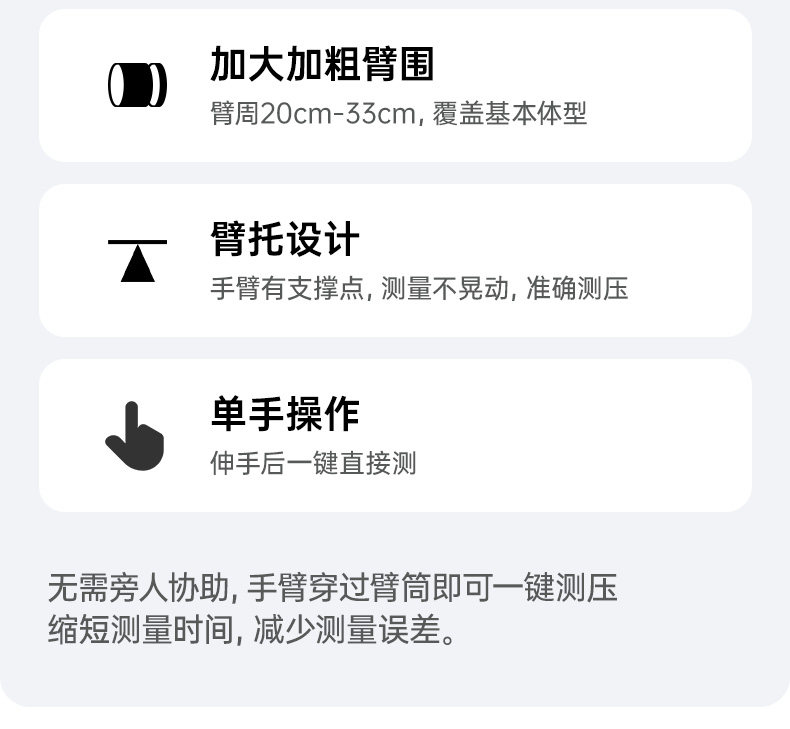 加大加粗臂围

臂周20cm-33cm，覆盖基本体型

臂托设计

手臂有支撑点，测量不晃动，准确测压

单手操作

伸手后一键直接测

无需旁人协助，手臂穿过臂筒即可一键测压
缩短测量时间，减少测量误差。