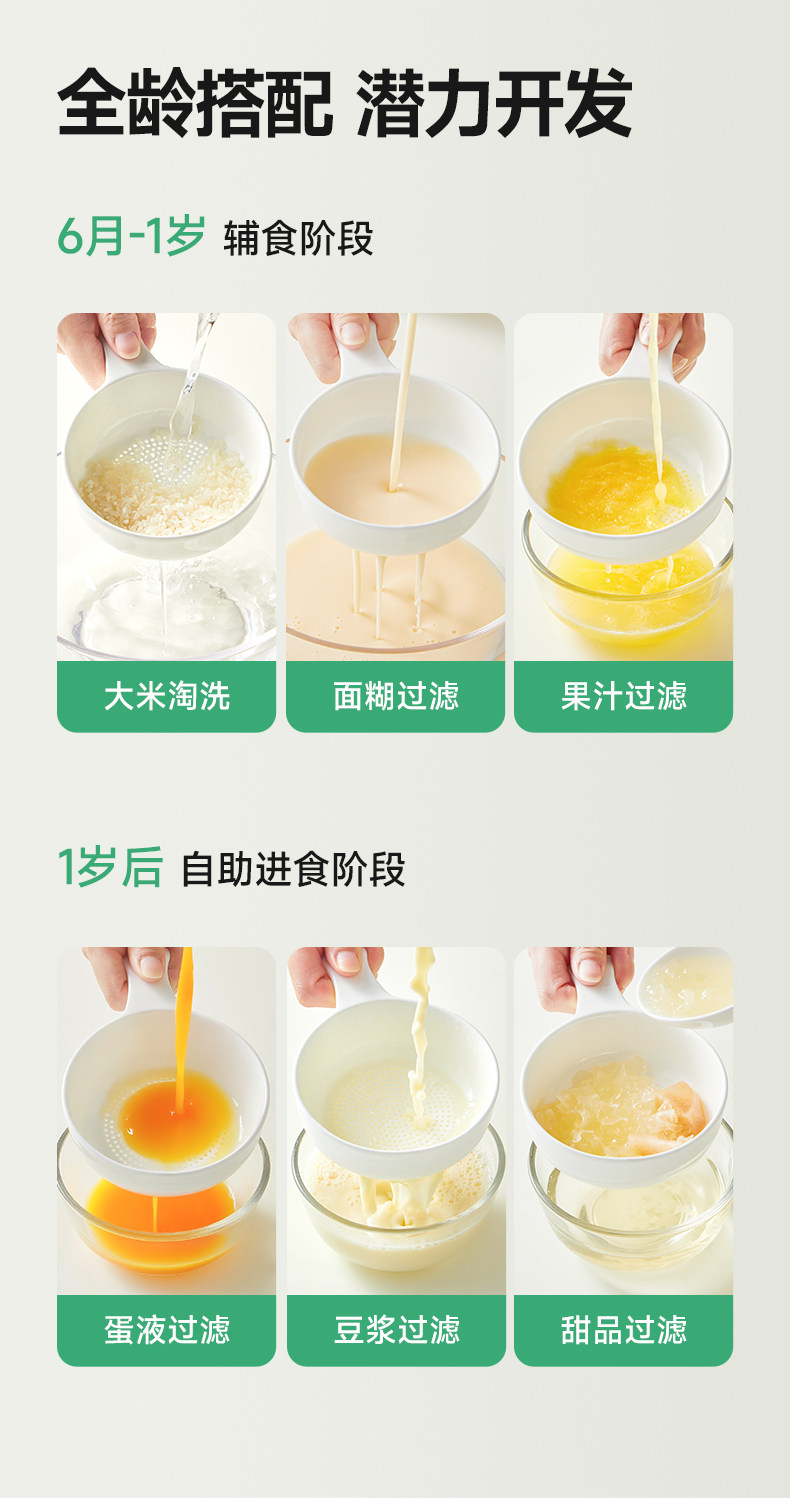 全龄搭配 潜力开发

6月-1岁 辅食阶段

大米淘洗

面糊过滤

果汁过滤

1岁后 自助进食阶段

蛋液过滤

豆浆过滤

甜品过滤