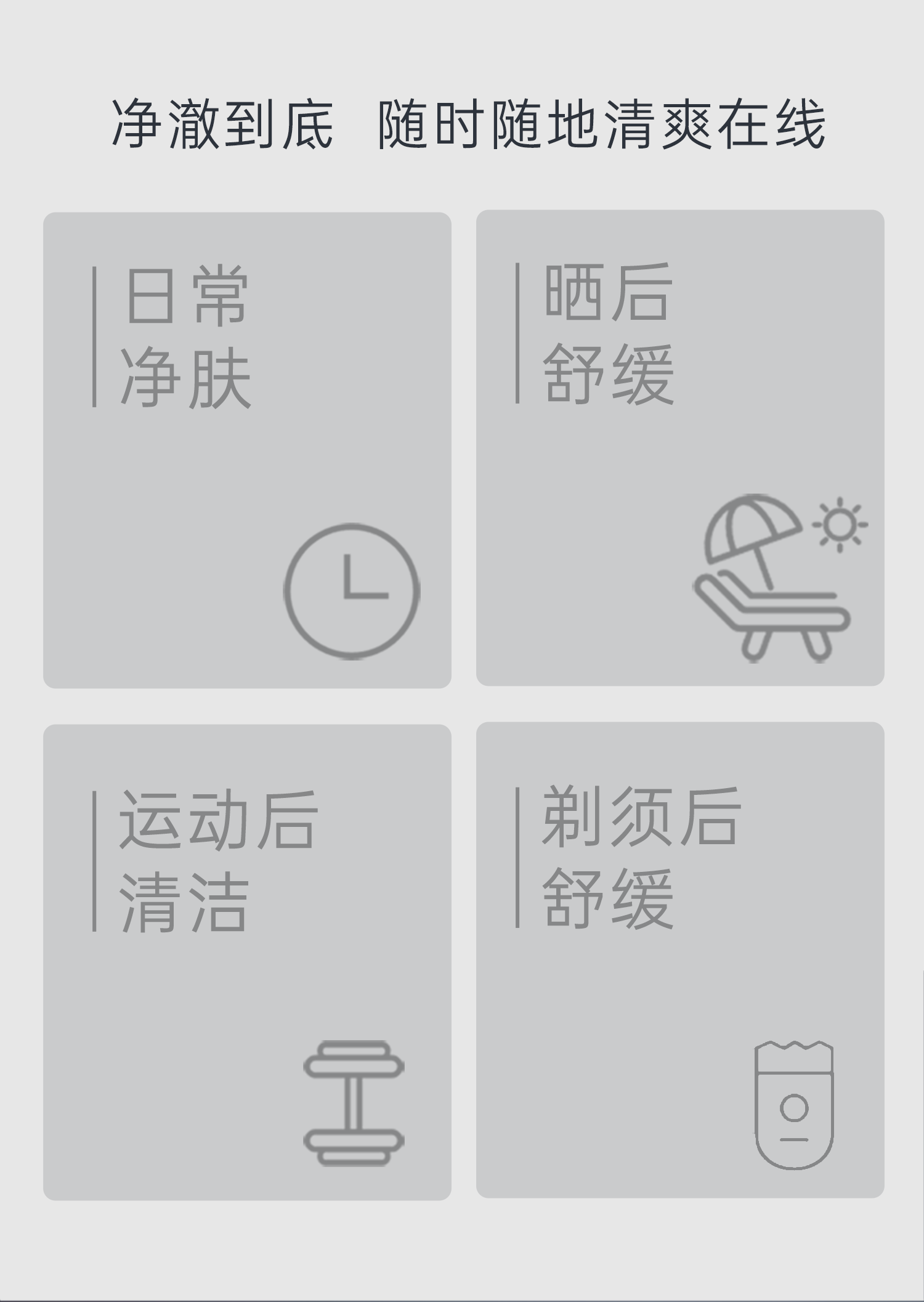 净澈到底 随时随地清爽在线

日常
净肤

晒后
舒缓

运动后
清洁

剃须后
舒缓