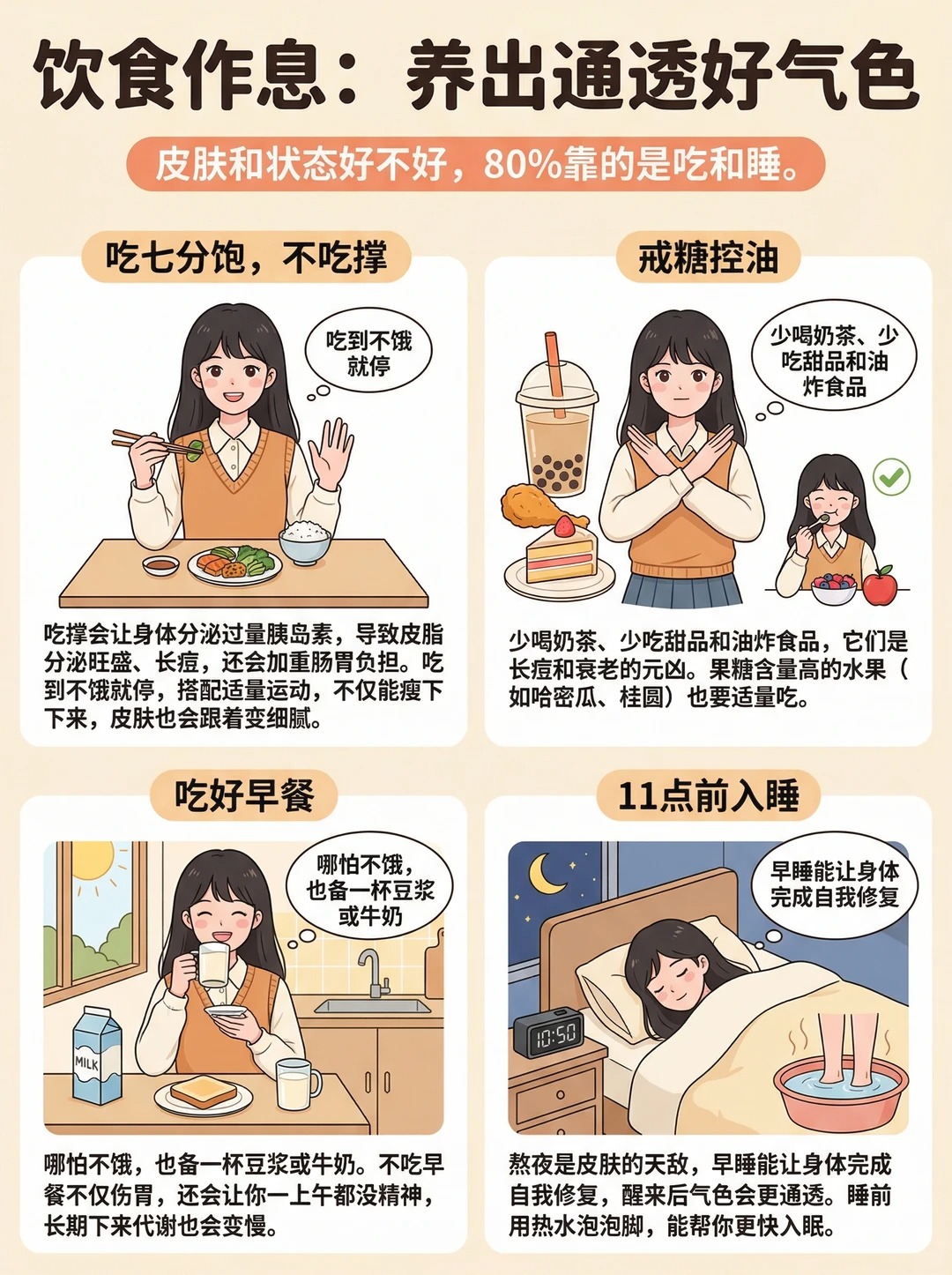 饮食作息：养出通透好气色

皮肤和状态好不好，80%靠的是吃和睡。

吃七分饱，不吃撑

吃到不饿就停

吃撑会让身体分泌过量胰岛素，导致皮脂分泌旺盛、长痘，还会加重肠胃负担。吃到不饿就停，搭配适量运动，不仅能瘦下来，皮肤也会跟着变细腻。

戒糖控油

少喝奶茶、少吃甜品和油炸食品

少喝奶茶、少吃甜品和油炸食品，它们是长痘和衰老的元凶。果糖含量高的水果（如哈密瓜、桂圆）也要适量吃。

吃好早餐

哪怕不饿，也备一杯豆浆或牛奶

MILK

哪怕不饿，也备一杯豆浆或牛奶。不吃早餐不仅伤胃，还会让你一上午都没精神，长期下来代谢也会变慢。

11点前入睡

早睡能让身体完成自我修复

10:50

熬夜是皮肤的天敌，早睡能让身体完成自我修复，醒来后气色会更通透。睡前用热水泡泡脚，能帮你更快入眠。