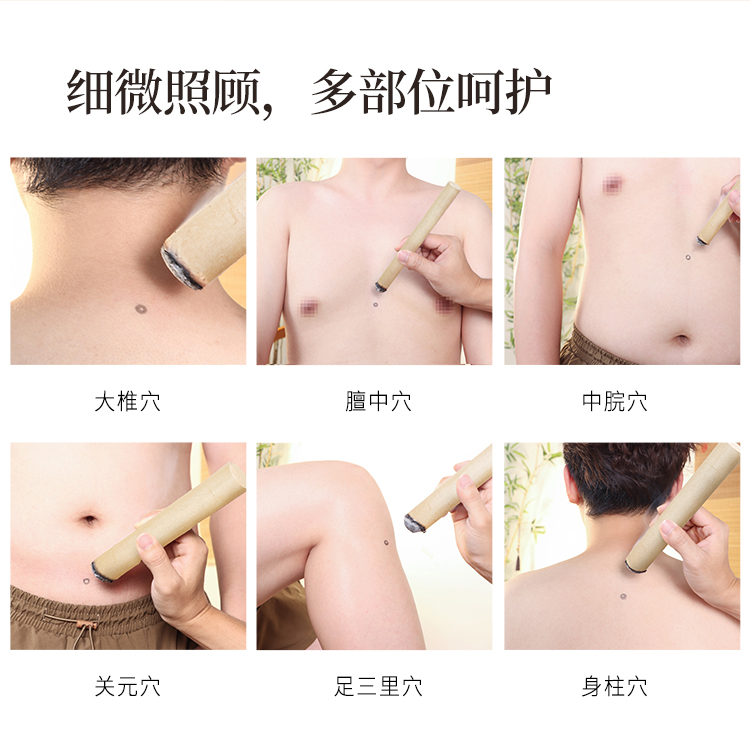 细微照顾，多部位呵护

大椎穴

膻中穴

中脘穴

关元穴

足三里穴

身柱穴