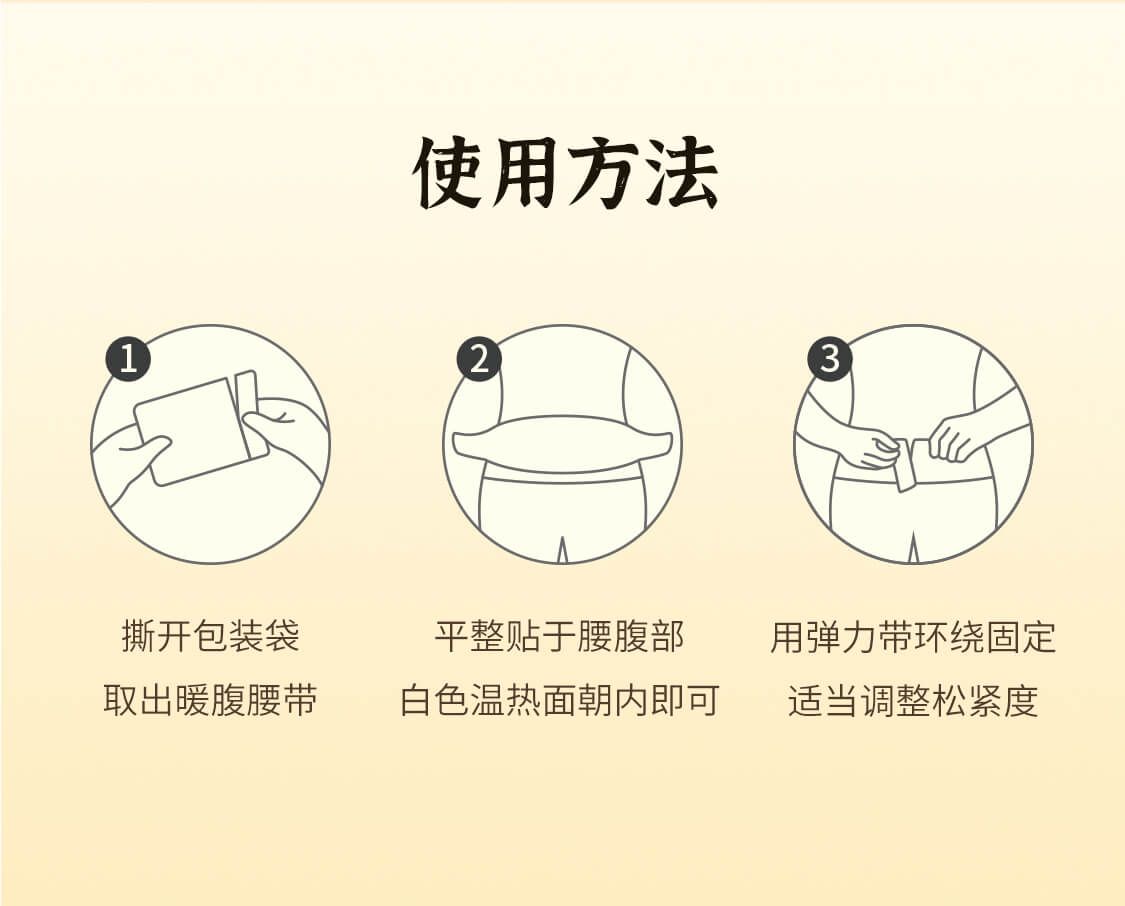 使用方法

1

撕开包装袋
取出暖腹腰带

2

平整贴于腰腹部
白色温热面朝内即可

3

用弹力带环绕固定
适当调整松紧度