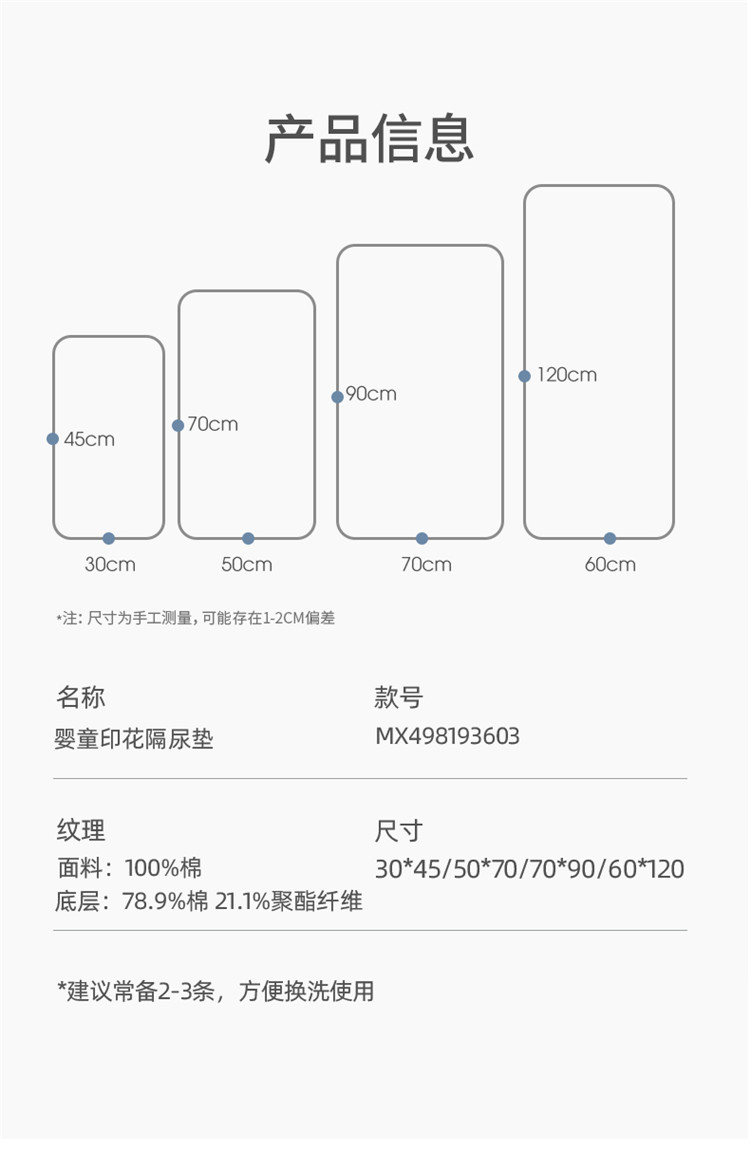 产品信息

45cm

30cm

70cm

50cm

90cm

70cm

120cm

60cm

*注：尺寸为手工测量，可能存在1-2CM偏差

名称
婴童印花隔尿垫

款号
MX498193603

纹理
面料：100%棉
底层：78.9%棉 21.1%聚酯纤维

尺寸
30*45/50*70/70*90/60*120

*建议常备2-3条，方便换洗使用