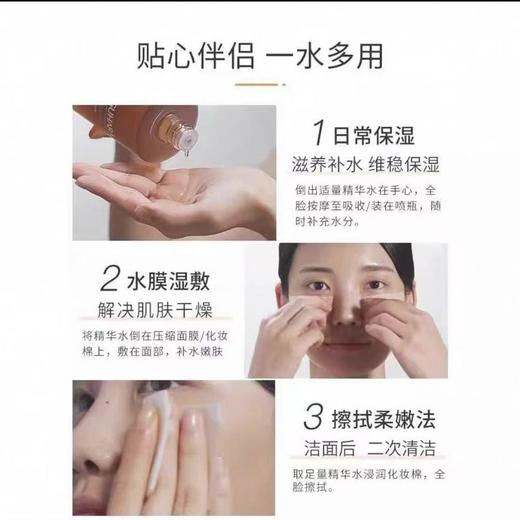 贴心伴侣 一水多用

1 日常保湿
滋养补水 维稳保湿
倒出适量精华水在手心，全脸按摩至吸收/装在喷瓶，随时补充水分。

2 水膜湿敷
解决肌肤干燥
将精华水倒在压缩面膜/化妆棉上，敷在面部，补水嫩肤

3 擦拭柔嫩法
洁面后 二次清洁
取足量精华水浸润化妆棉，全脸擦拭。