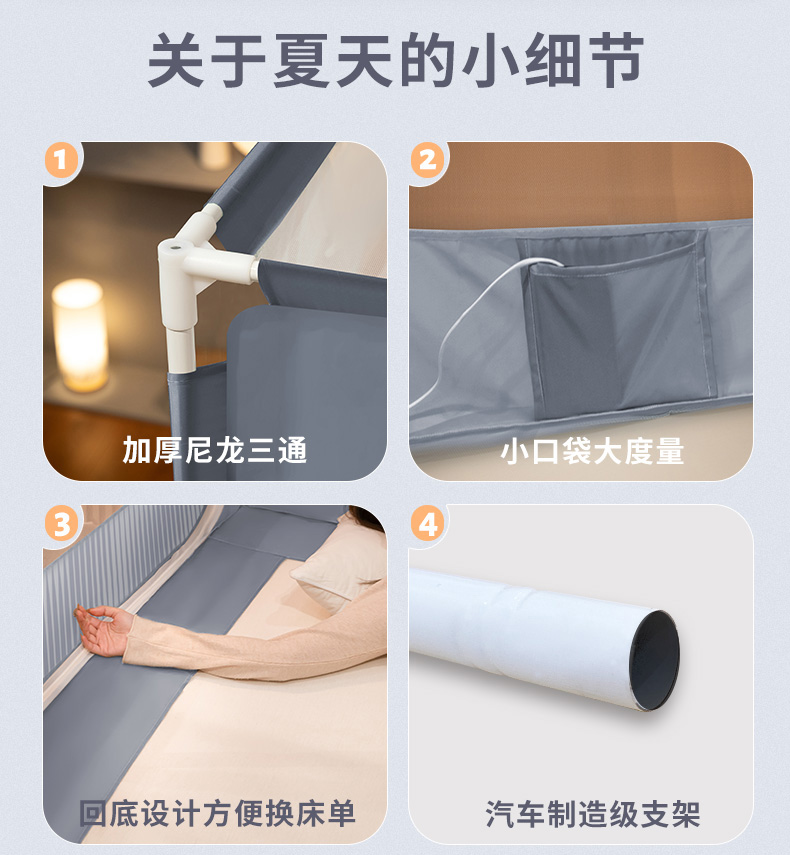 关于夏天的小细节

1

加厚尼龙三通

2

小口袋大度量

3

回底设计方便换床单

4

汽车制造级支架