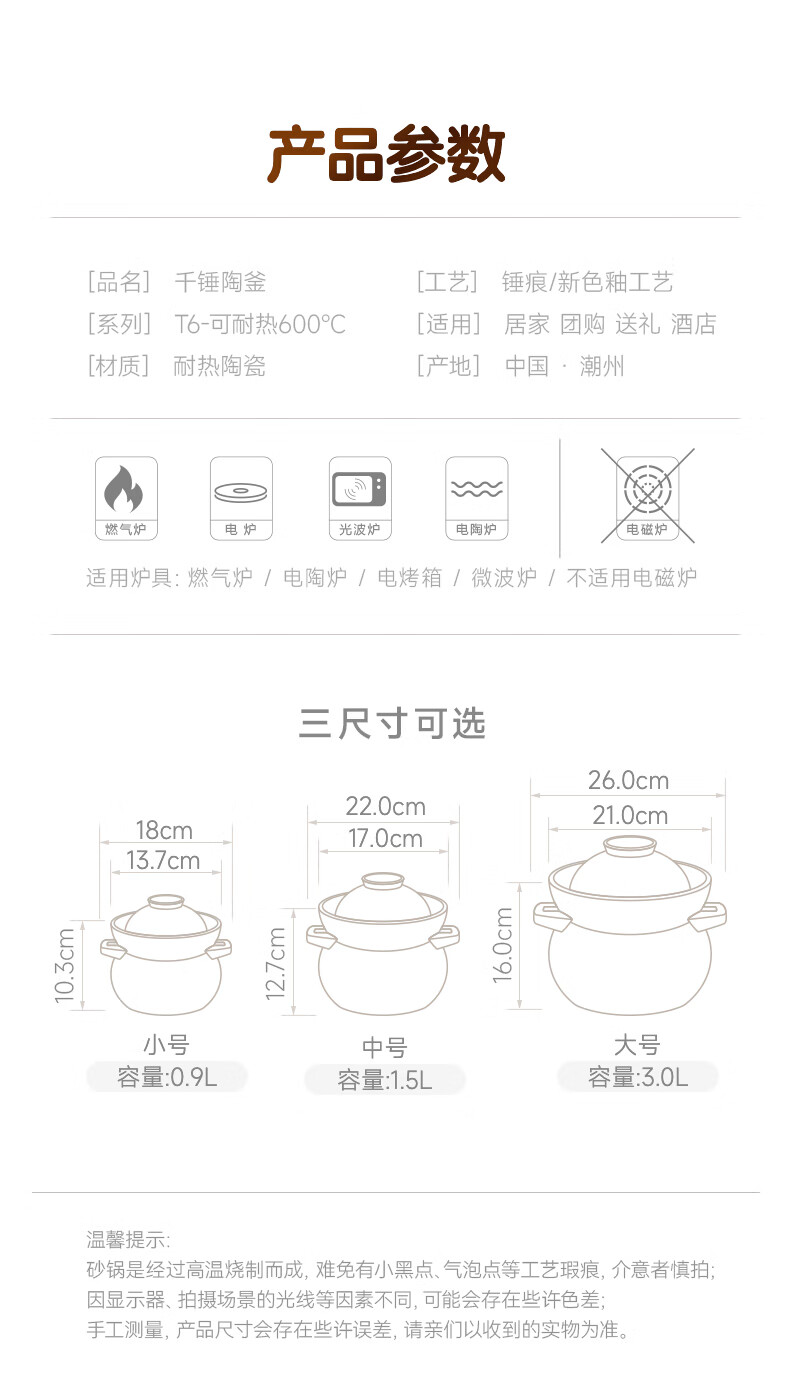 产品参数

[品名] 千锤陶釜
[系列] T6-可耐热600°C
[材质] 耐热陶瓷

[工艺] 锤痕/新色釉工艺
[适用] 居家 团购 送礼 酒店
[产地] 中国 · 潮州

燃气炉
电 炉
光波炉
电陶炉
电磁炉

适用炉具: 燃气炉 / 电陶炉 / 电烤箱 / 微波炉 / 不适用电磁炉

三尺寸可选

18cm
13.7cm
10.3cm
小号
容量:0.9L

22.0cm
17.0cm
12.7cm
中号
容量:1.5L

26.0cm
21.0cm
16.0cm
大号
容量:3.0L

温馨提示:
砂锅是经过高温烧制而成, 难免有小黑点、气泡点等工艺瑕痕, 介意者慎拍;
因显示器、拍摄场景的光线等因素不同, 可能会存在些许色差;
手工测量, 产品尺寸会存在些许误差, 请亲们以收到的实物为准。