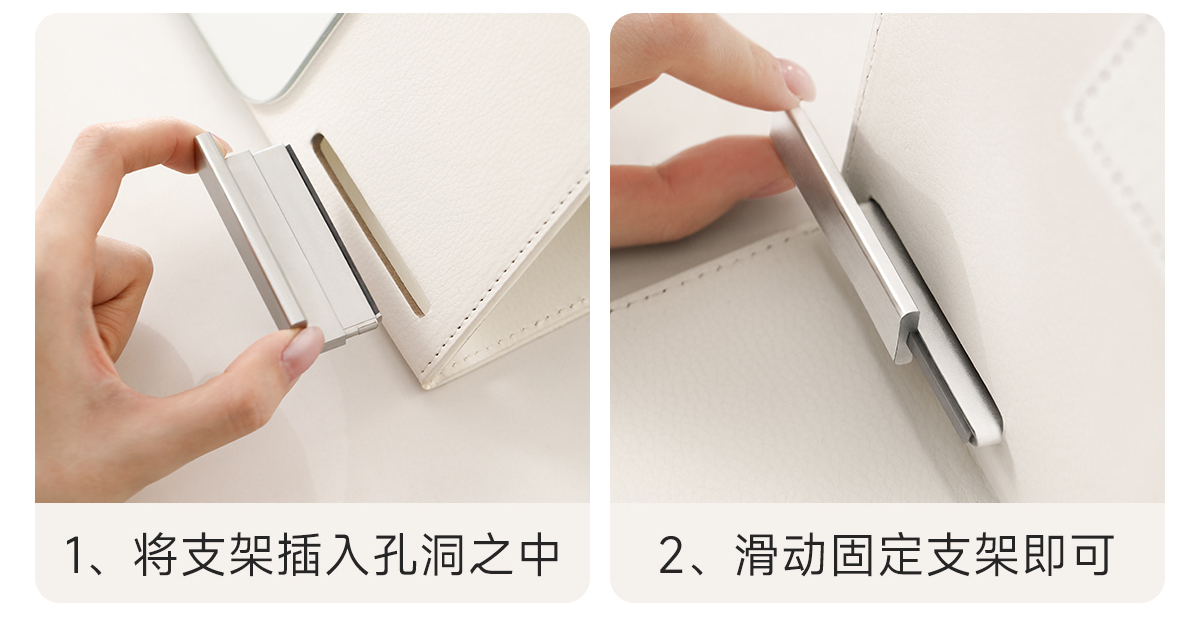 1、将支架插入孔洞之中

2、滑动固定支架即可