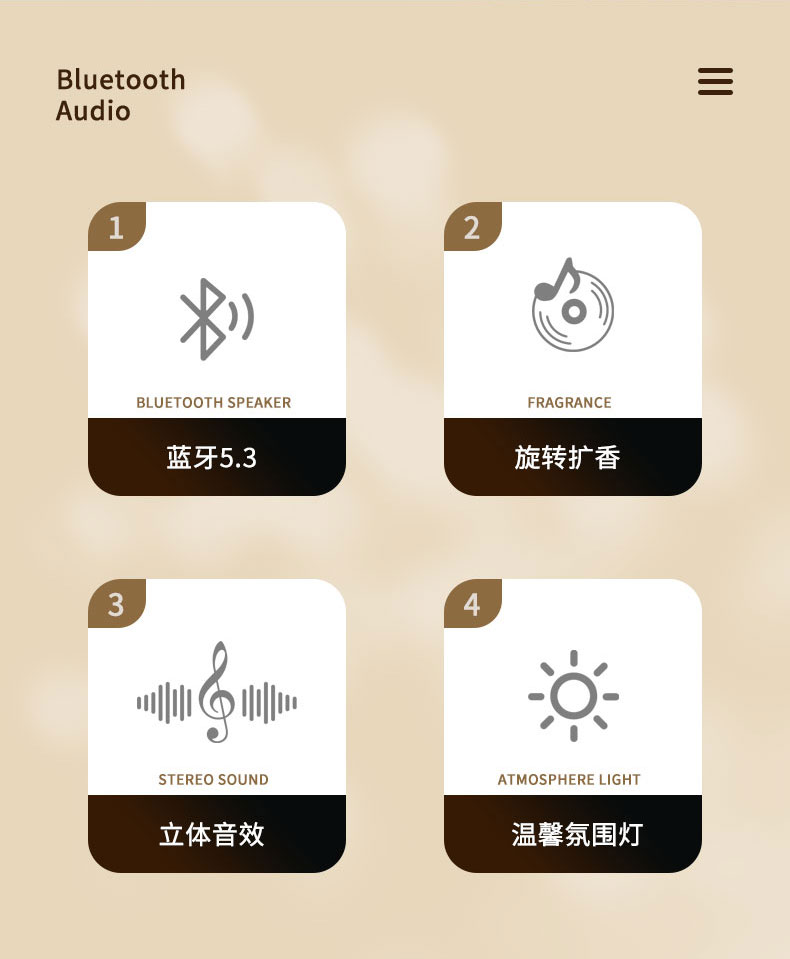 Bluetooth
Audio

1

BLUETOOTH SPEAKER

蓝牙5.3

2

FRAGRANCE

旋转扩香

3

STEREO SOUND

立体音效

4

ATMOSPHERE LIGHT

温馨氛围灯