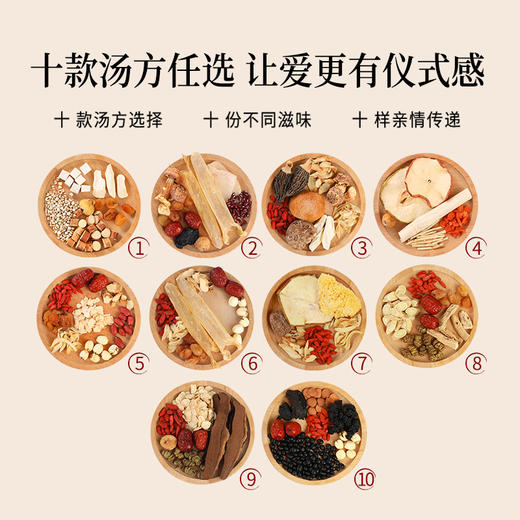 十款汤方任选 让爱更有仪式感

十 款汤方选择　十 份不同滋味　十 样亲情传递

①

②

③

④

⑤

⑥

⑦

⑧

⑨

⑩