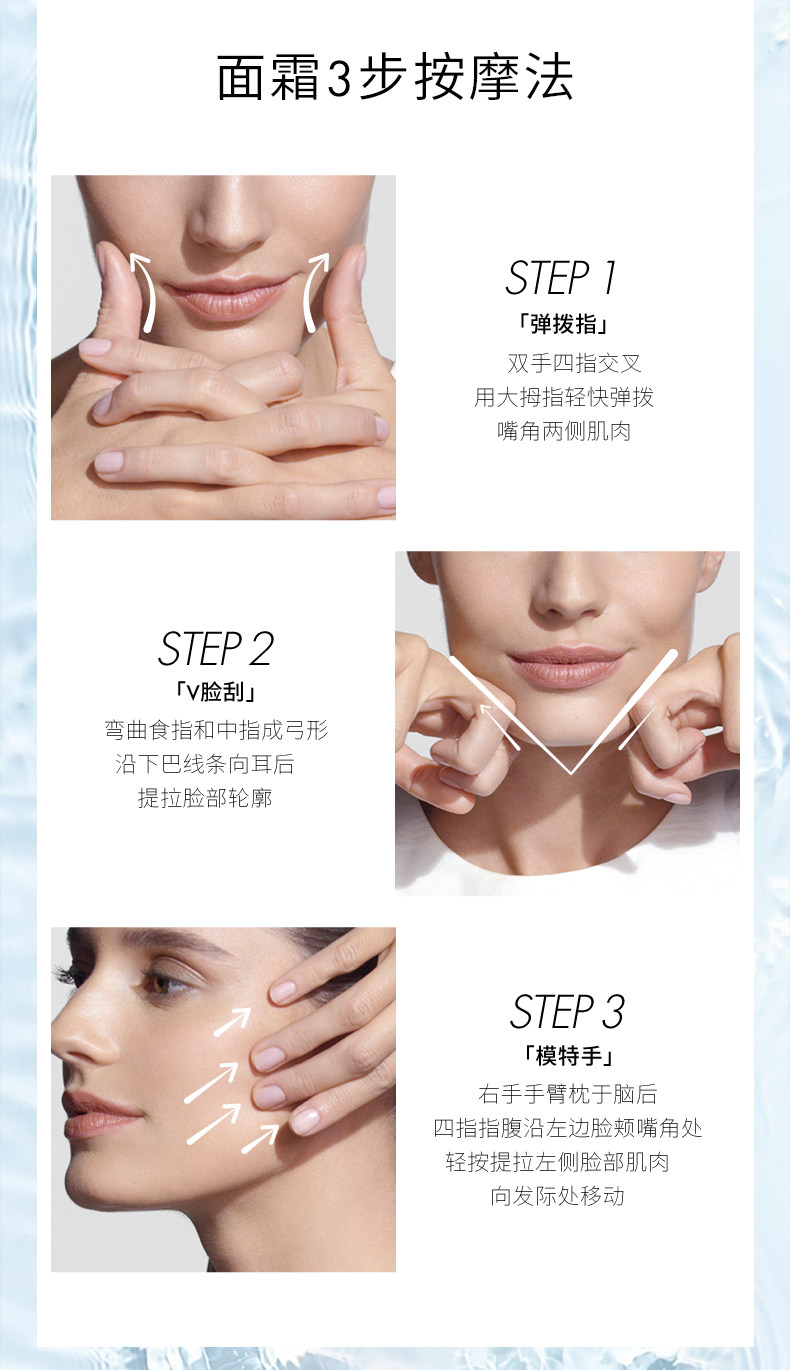 面霜3步按摩法

STEP 1
「弹拨指」
双手四指交叉
用大拇指轻快弹拨
嘴角两侧肌肉

STEP 2
「V脸刮」
弯曲食指和中指成弓形
沿下巴线条向耳后
提拉脸部轮廓

STEP 3
「模特手」
右手手臂枕于脑后
四指指腹沿左边脸颊嘴角处
轻按提拉左侧脸部肌肉
向发际处移动