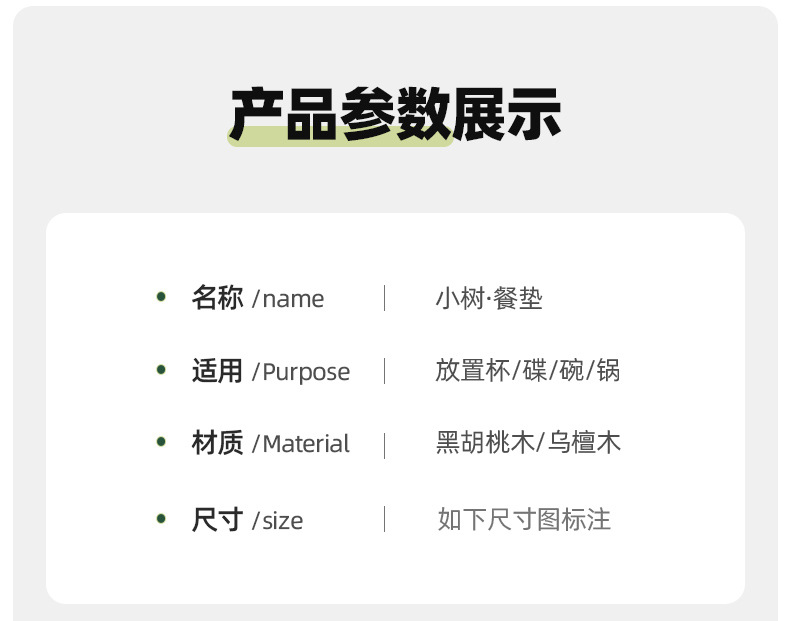 产品参数展示

• 名称 /name | 小树·餐垫

• 适用 /Purpose | 放置杯/碟/碗/锅

• 材质 /Material | 黑胡桃木/乌檀木

• 尺寸 /size | 如下尺寸图标注