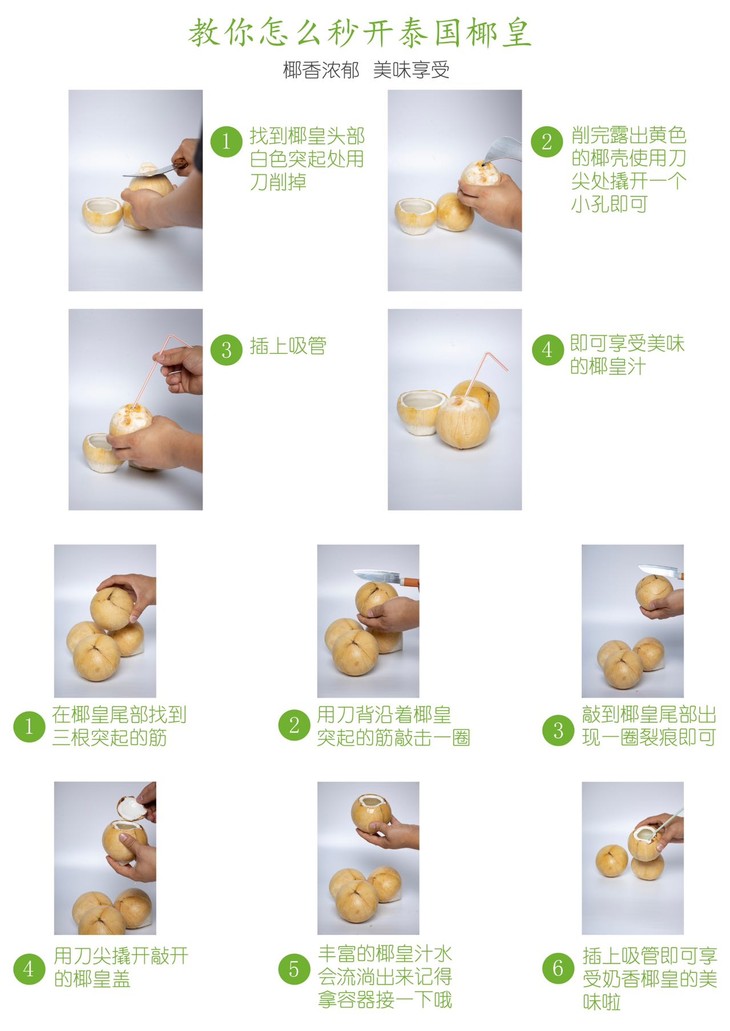 教你怎么秒开泰国椰皇

椰香浓郁 美味享受

1 找到椰皇头部白色突起处用刀削掉

2 削完露出黄色的椰壳使用刀尖处撬开一个小孔即可

3 插上吸管

4 即可享受美味的椰皇汁

1 在椰皇尾部找到三根突起的筋

2 用刀背沿着椰皇突起的筋敲击一圈

3 敲到椰皇尾部出现一圈裂痕即可

4 用刀尖撬开敲开的椰皇盖

5 丰富的椰皇汁水会流淌出来记得拿容器接一下哦

6 插上吸管即可享受奶香椰皇的美味啦