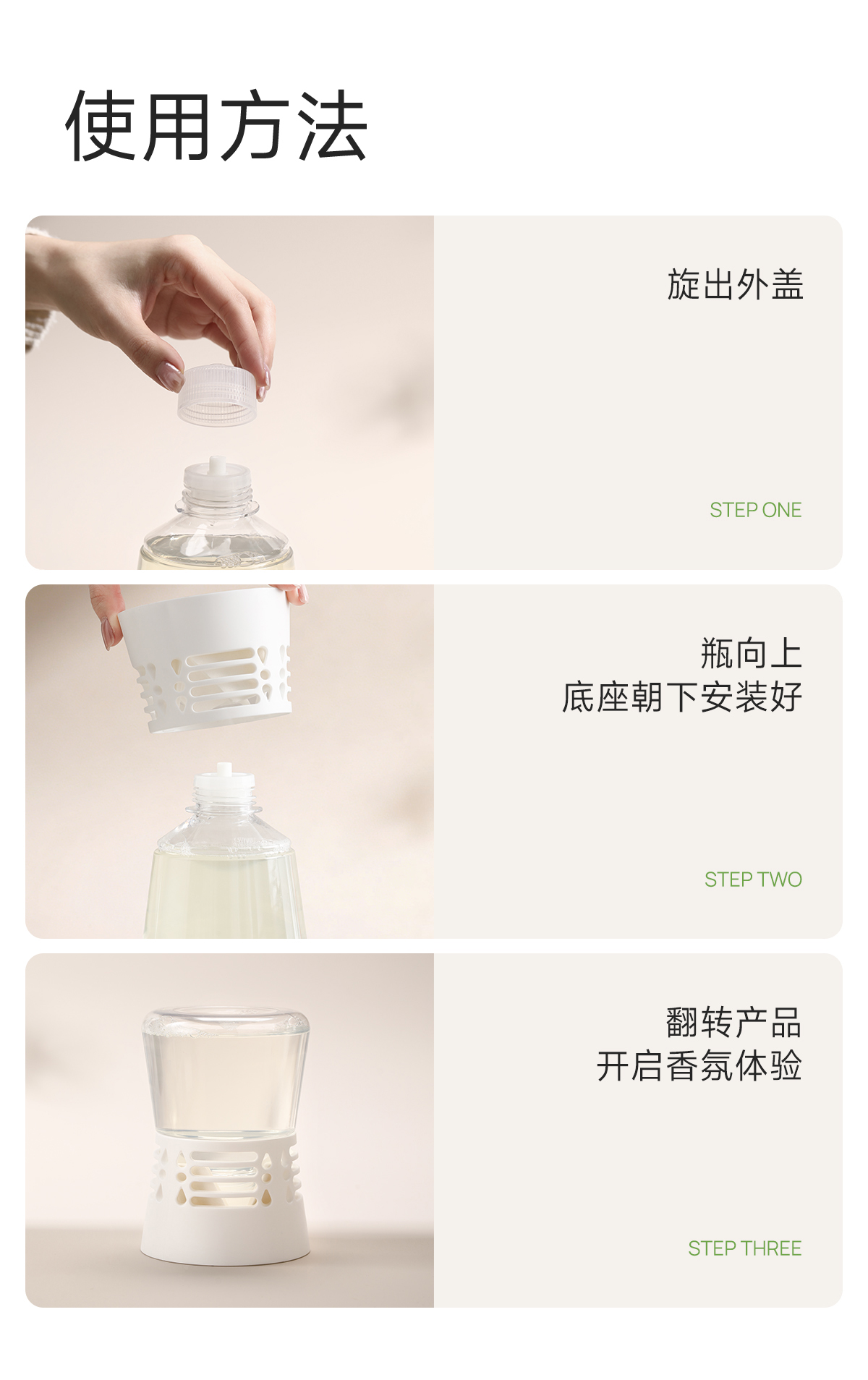 使用方法

旋出外盖

STEP ONE

瓶向上
底座朝下安装好

STEP TWO

翻转产品
开启香氛体验

STEP THREE