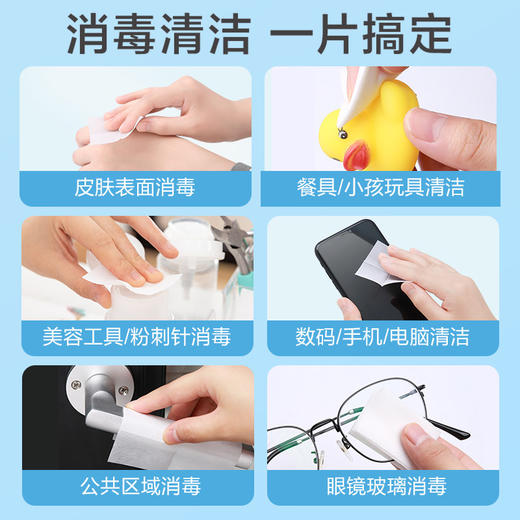 消毒清洁 一片搞定

皮肤表面消毒

餐具/小孩玩具清洁

美容工具/粉刺针消毒

数码/手机/电脑清洁

公共区域消毒

眼镜玻璃消毒