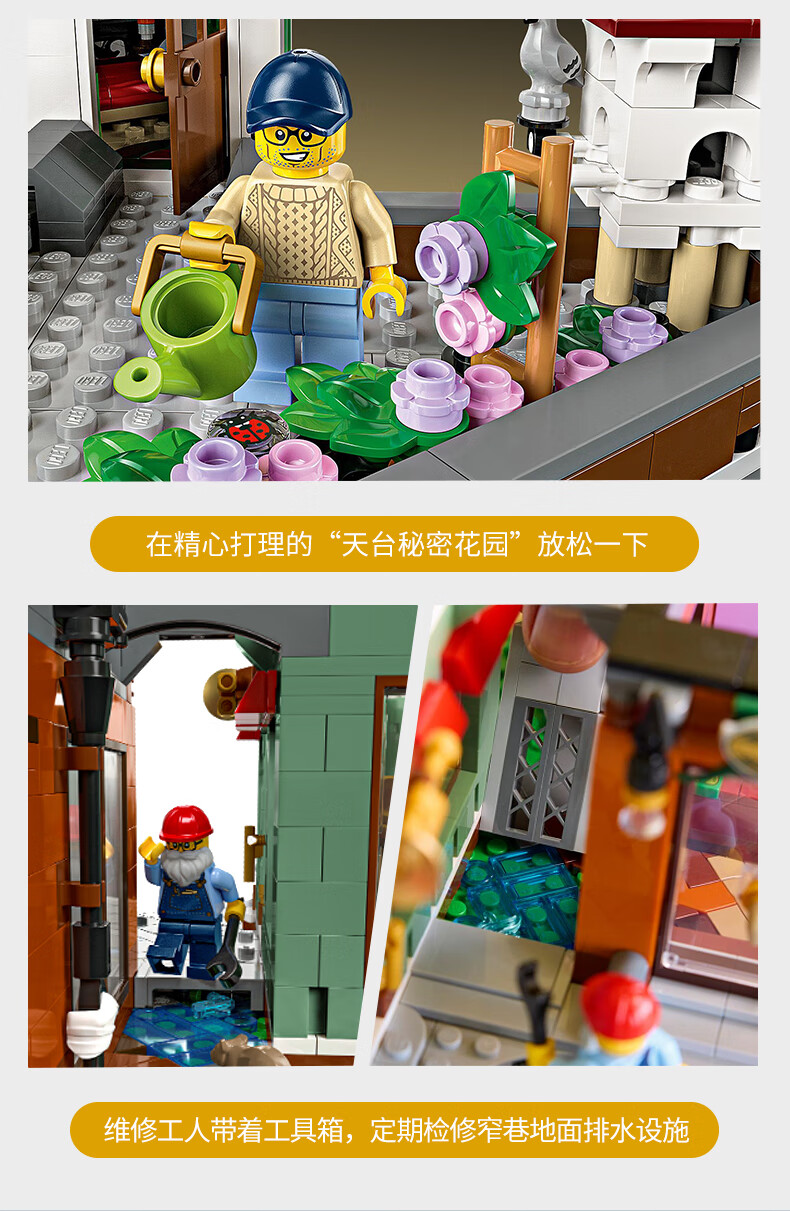 在精心打理的“天台秘密花园”放松一下

维修工人带着工具箱，定期检修窄巷地面排水设施