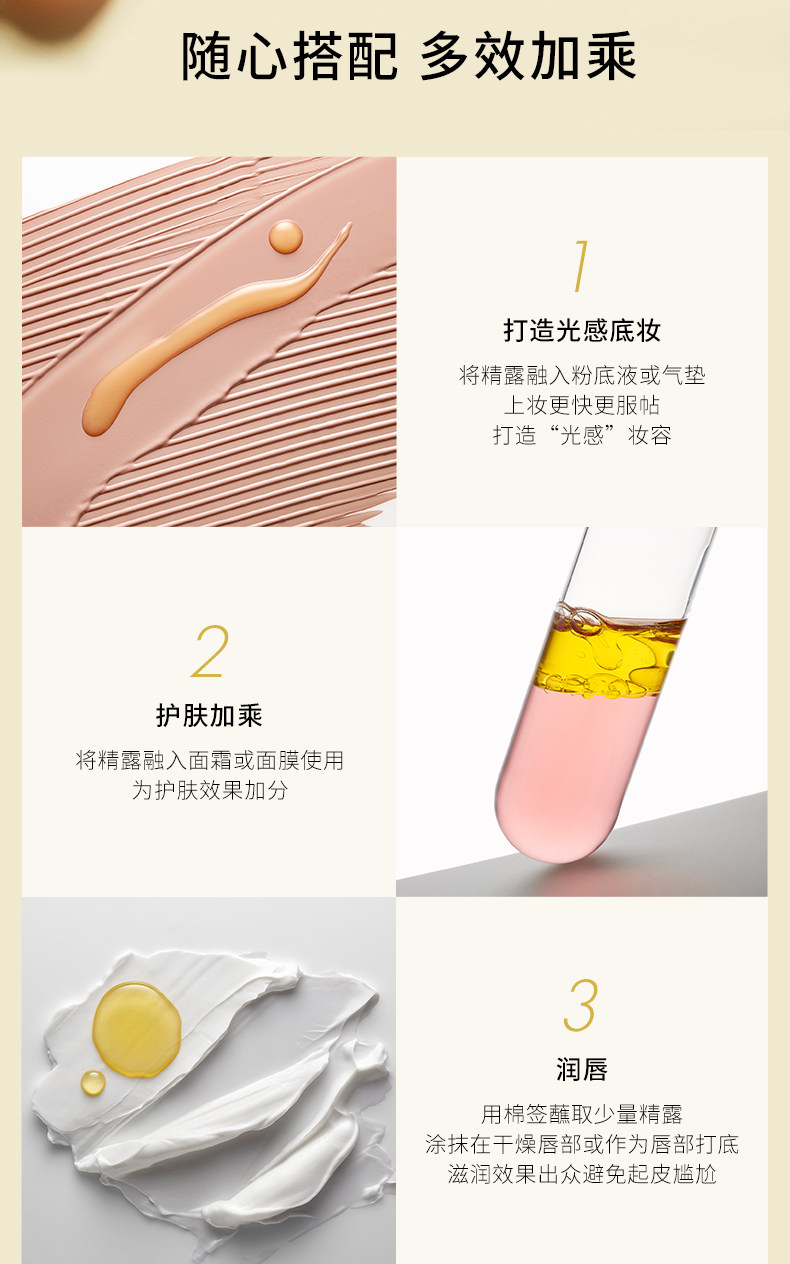 随心搭配 多效加乘

1

打造光感底妆

将精露融入粉底液或气垫
上妆更快更服帖
打造“光感”妆容

2

护肤加乘

将精露融入面霜或面膜使用
为护肤效果加分

3

润唇

用棉签蘸取少量精露
涂抹在干燥唇部或作为唇部打底
滋润效果出众避免起皮尴尬