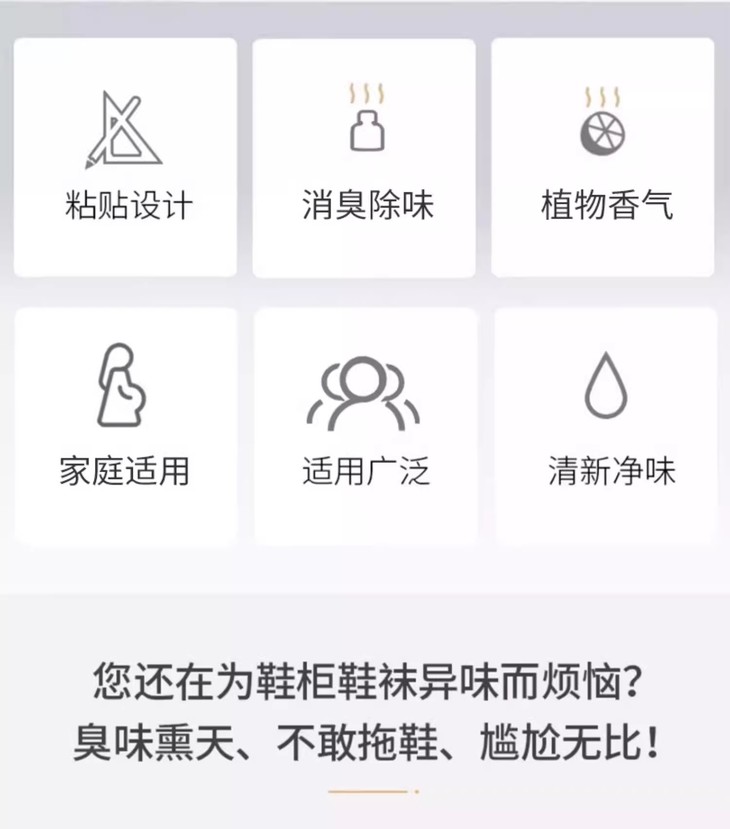 粘贴设计

消臭除味

植物香气

家庭适用

适用广泛

清新净味

您还在为鞋柜鞋袜异味而烦恼?
臭味熏天、不敢拖鞋、尴尬无比!