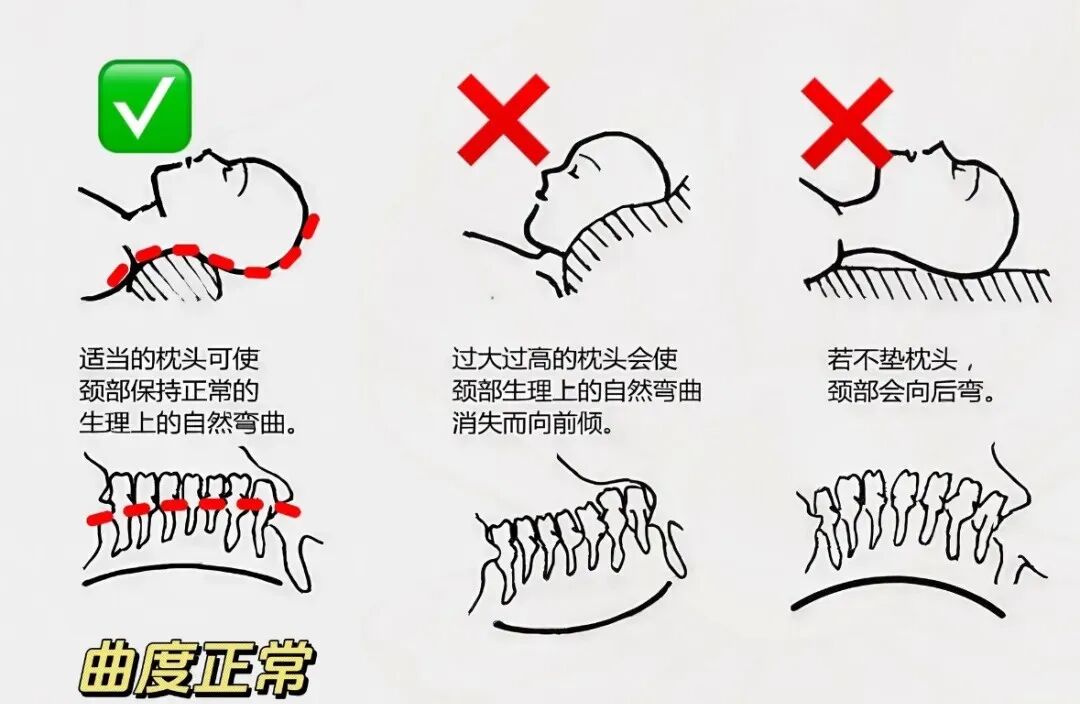 适当的枕头可使颈部保持正常的生理上的自然弯曲。

过大过高的枕头会使颈部生理上的自然弯曲消失而向前倾。

若不垫枕头，颈部会向后弯。

曲度正常