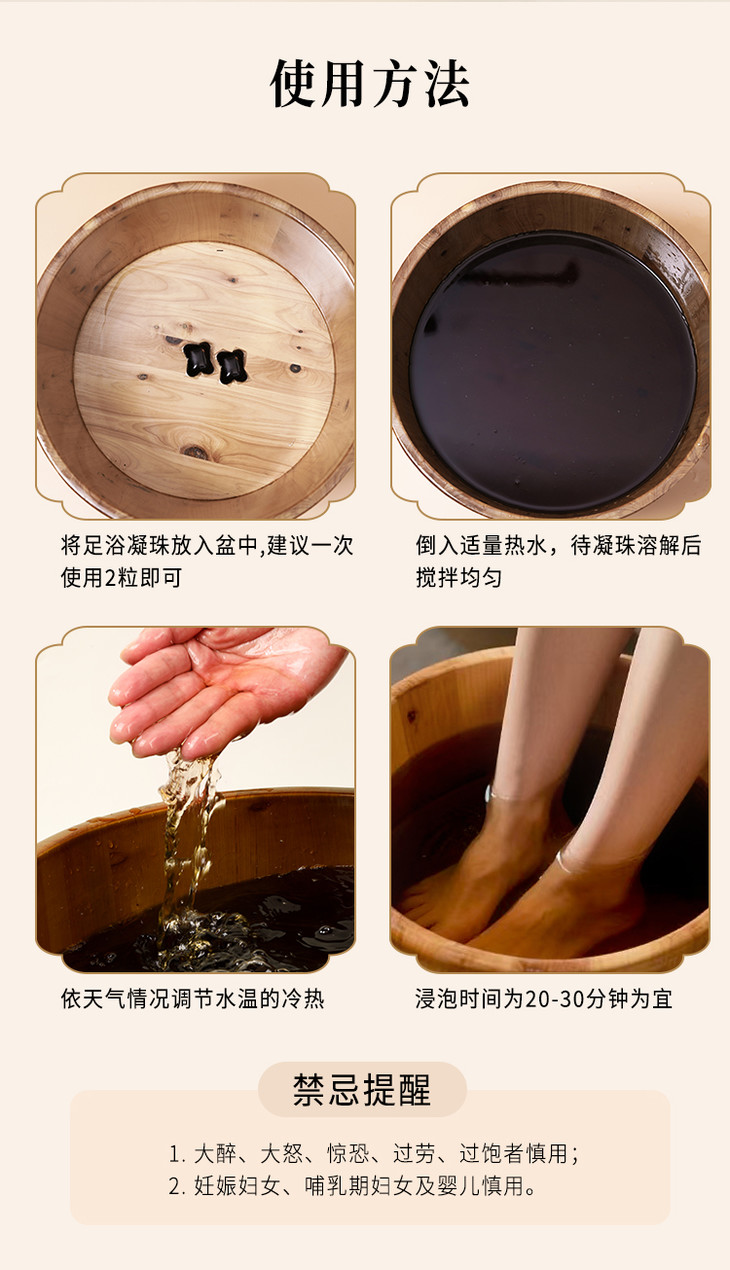 使用方法

将足浴凝珠放入盆中,建议一次使用2粒即可

倒入适量热水，待凝珠溶解后搅拌均匀

依天气情况调节水温的冷热

浸泡时间为20-30分钟为宜

禁忌提醒

1. 大醉、大怒、惊恐、过劳、过饱者慎用；
2. 妊娠妇女、哺乳期妇女及婴儿慎用。