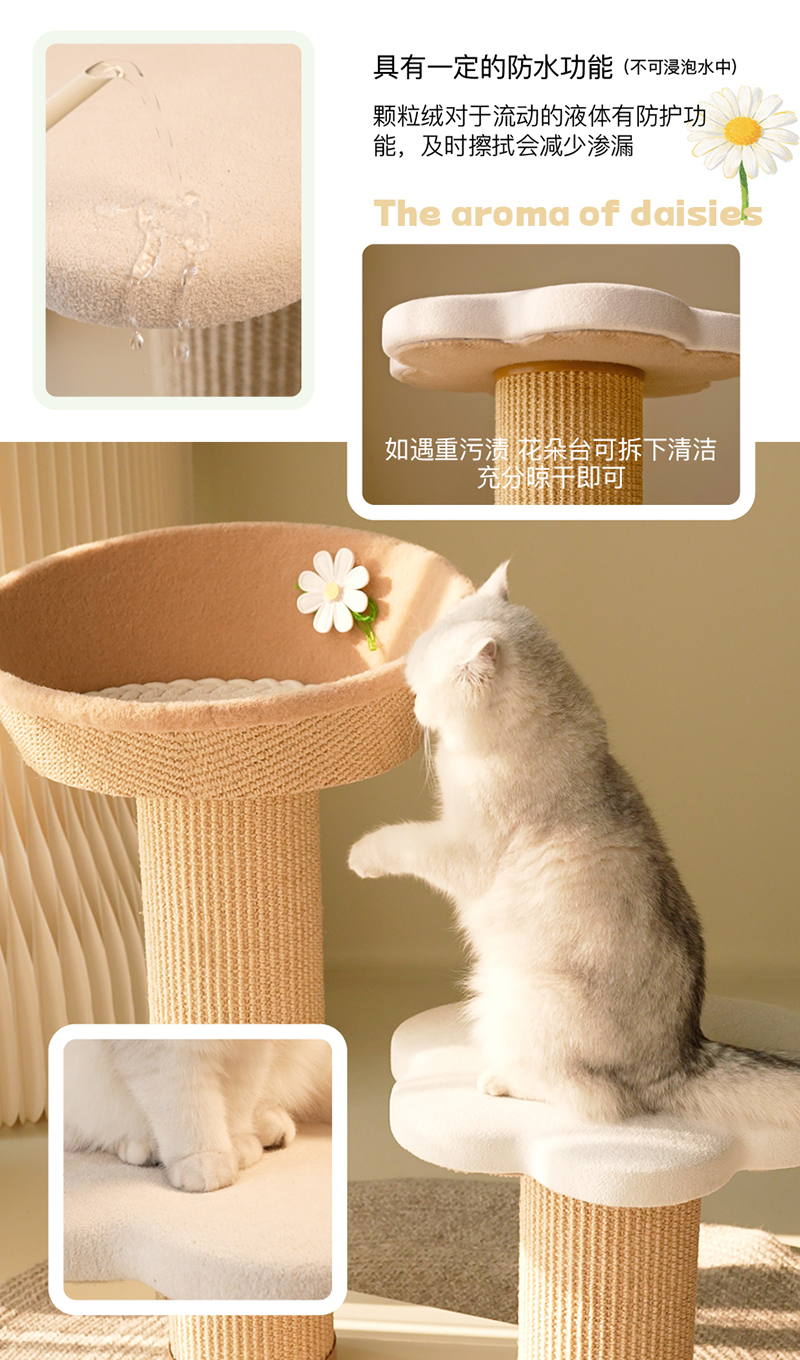 具有一定的防水功能（不可浸泡水中）

颗粒绒对于流动的液体有防护功能，及时擦拭会减少渗漏

The aroma of daisies

如遇重污渍 花朵台可拆下清洁
充分晾干即可