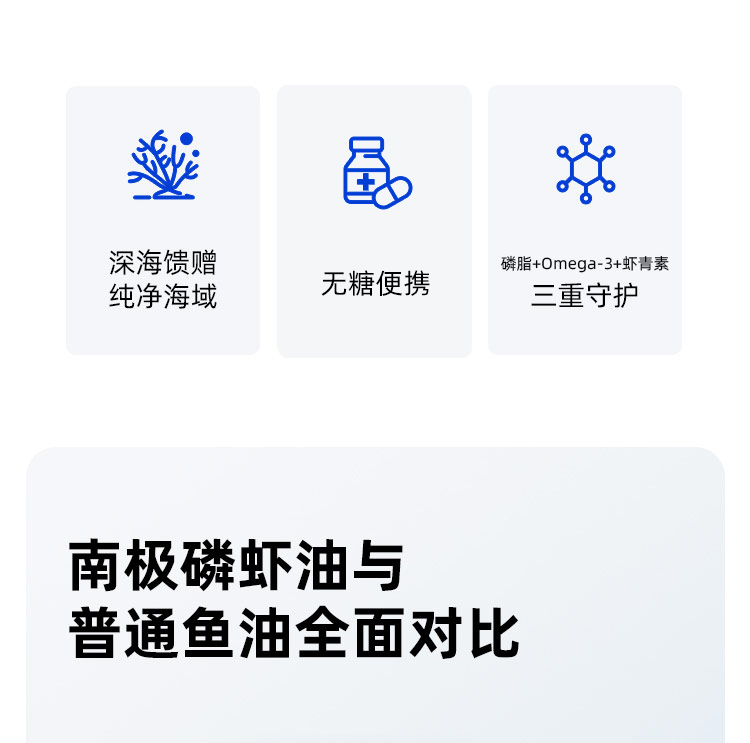 深海馈赠
纯净海域

无糖便携

磷脂+Omega-3+虾青素
三重守护

南极磷虾油与
普通鱼油全面对比