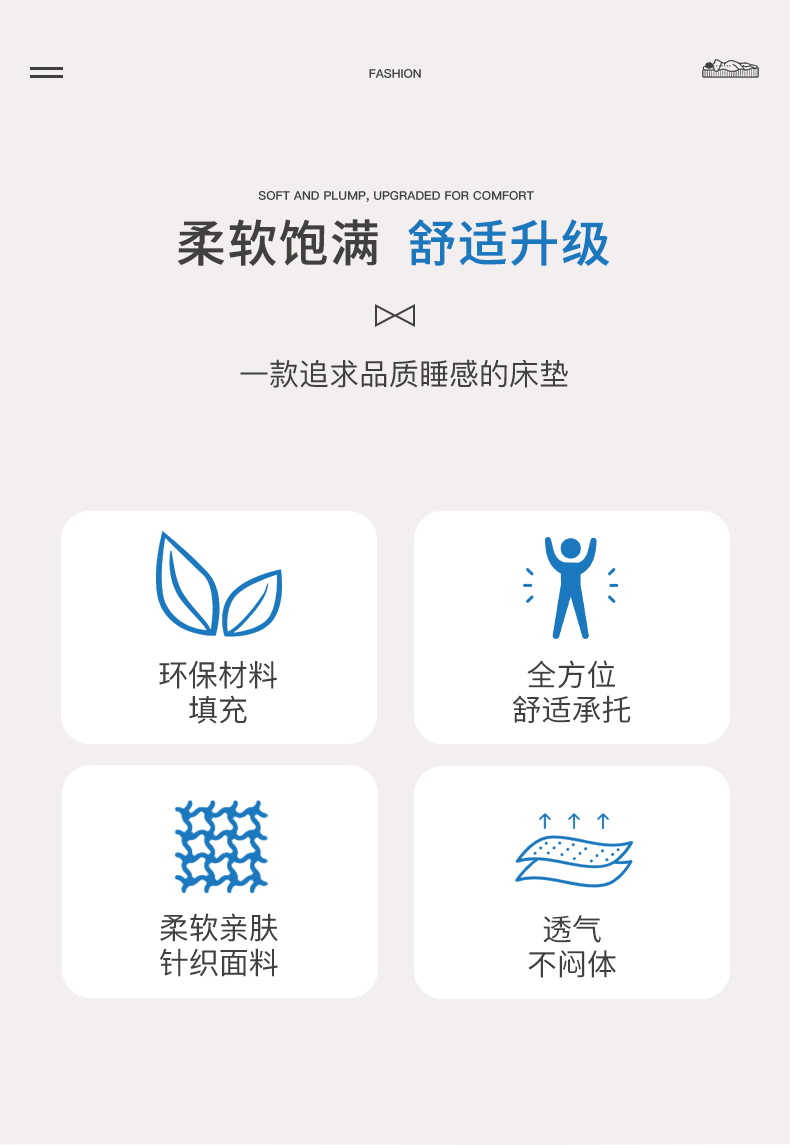 FASHION

SOFT AND PLUMP, UPGRADED FOR COMFORT

柔软饱满 舒适升级

一款追求品质睡感的床垫

环保材料
填充

全方位
舒适承托

柔软亲肤
针织面料

透气
不闷体