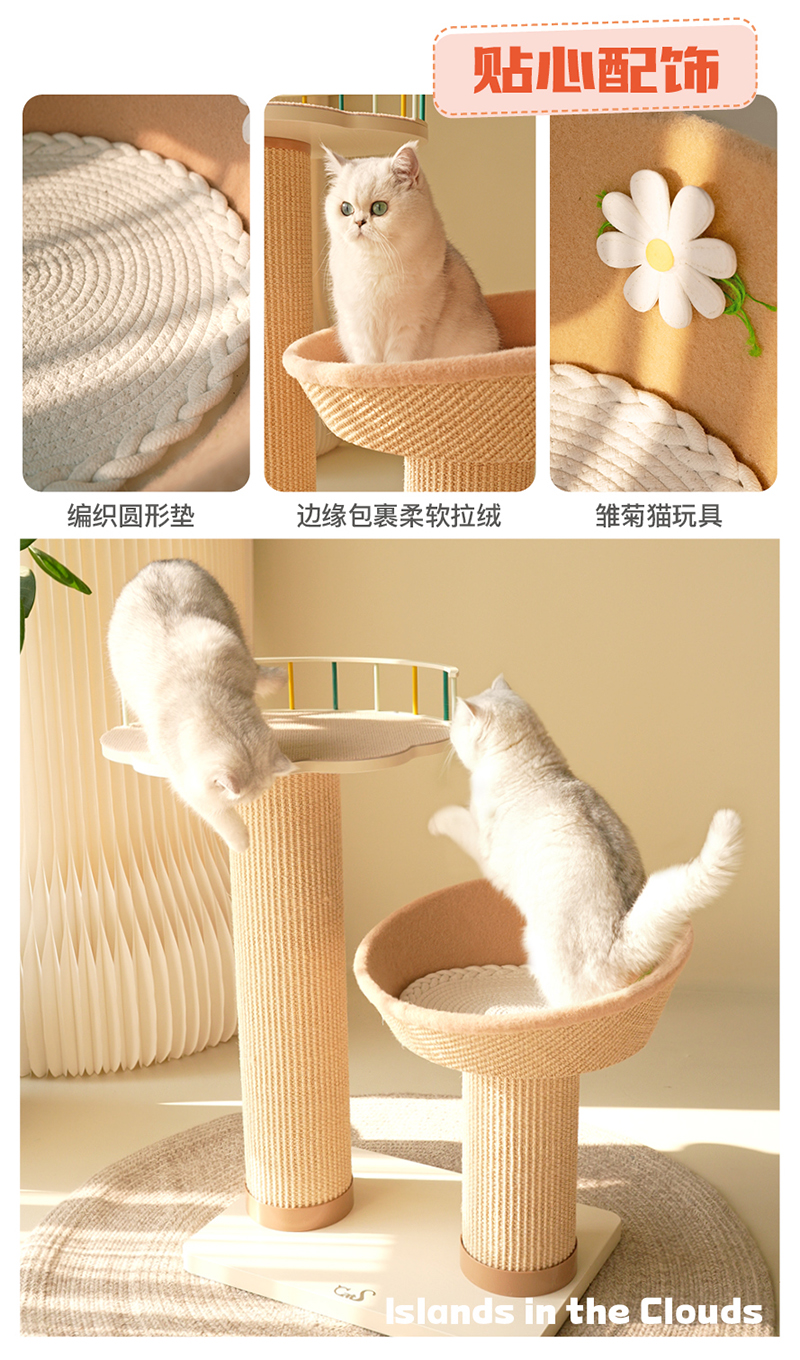 贴心配饰

编织圆形垫

边缘包裹柔软拉绒

雏菊猫玩具

Islands in the Clouds