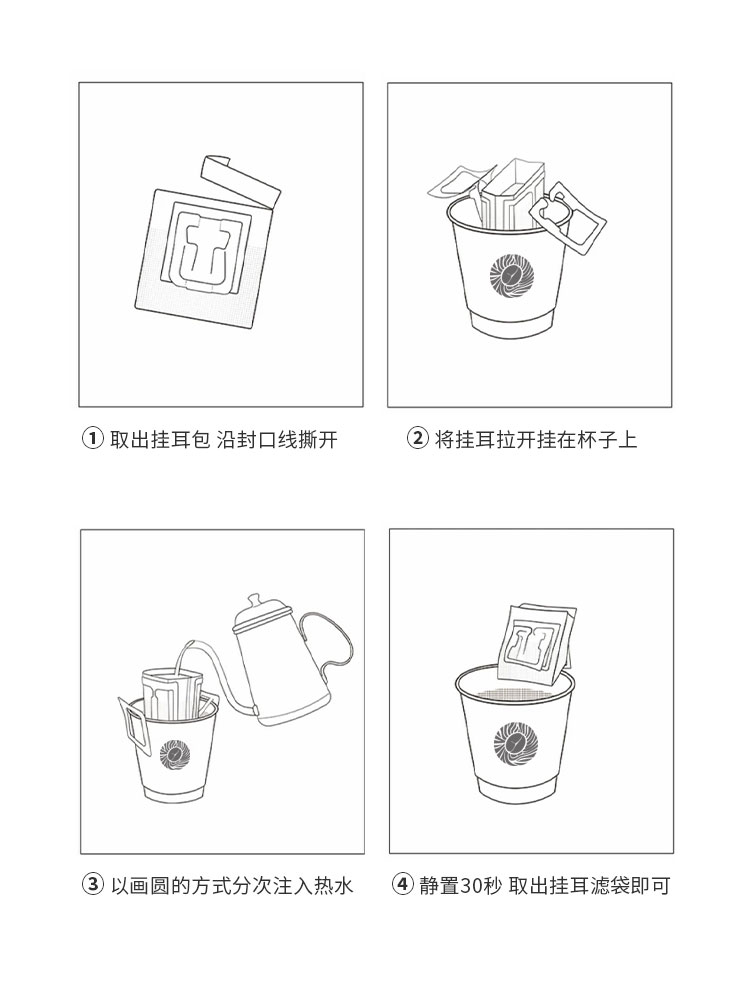 ① 取出挂耳包 沿封口线撕开

② 将挂耳拉开挂在杯子上

③ 以画圆的方式分次注入热水

④ 静置30秒 取出挂耳滤袋即可