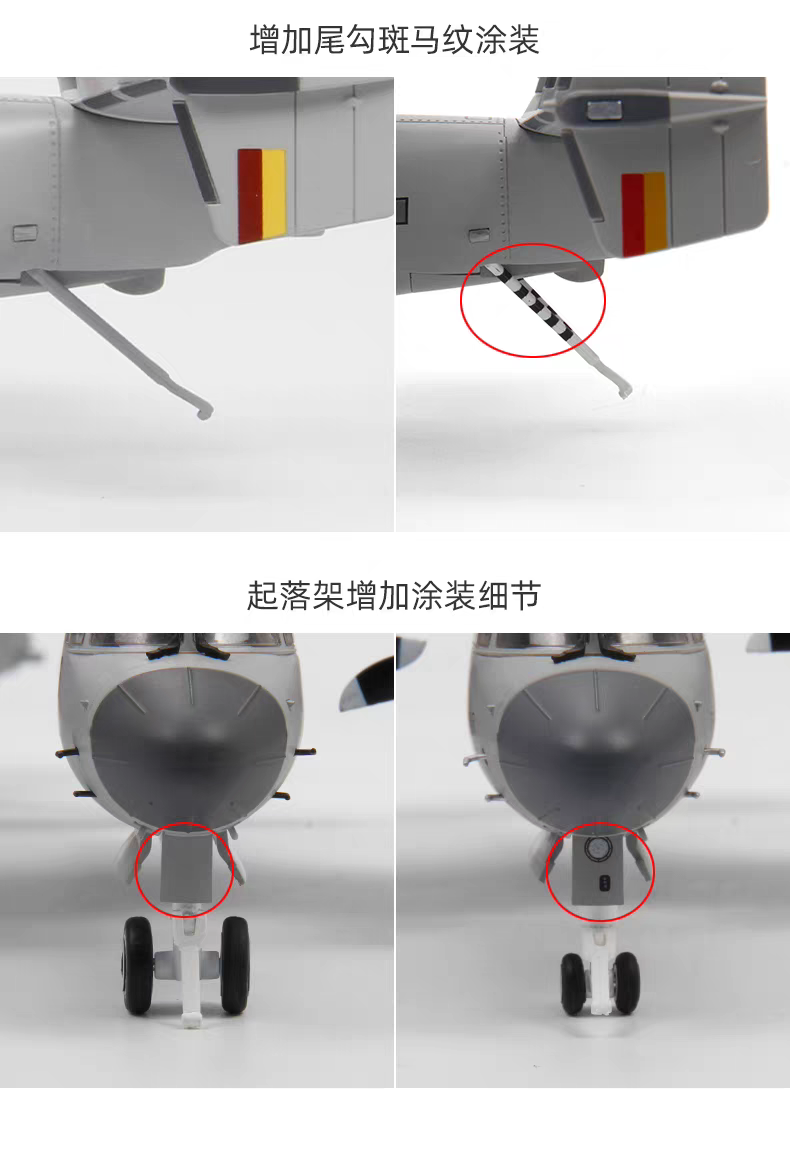 增加尾勾斑马纹涂装

起落架增加涂装细节