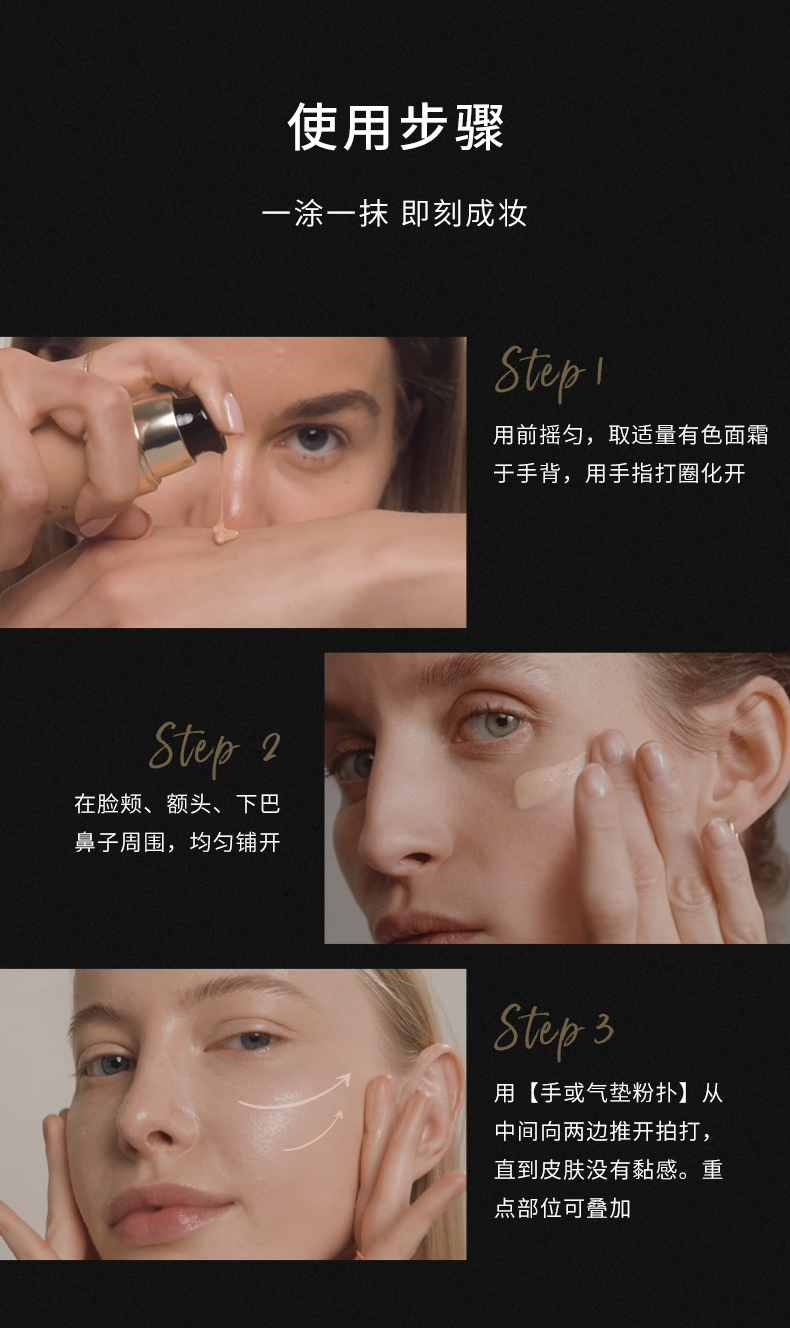 使用步骤

一涂一抹 即刻成妆

Step 1

用前摇匀，取适量有色面霜于手背，用手指打圈化开

Step 2

在脸颊、额头、下巴鼻子周围，均匀铺开

Step 3

用【手或气垫粉扑】从中间向两边推开拍打，直到皮肤没有黏感。重点部位可叠加