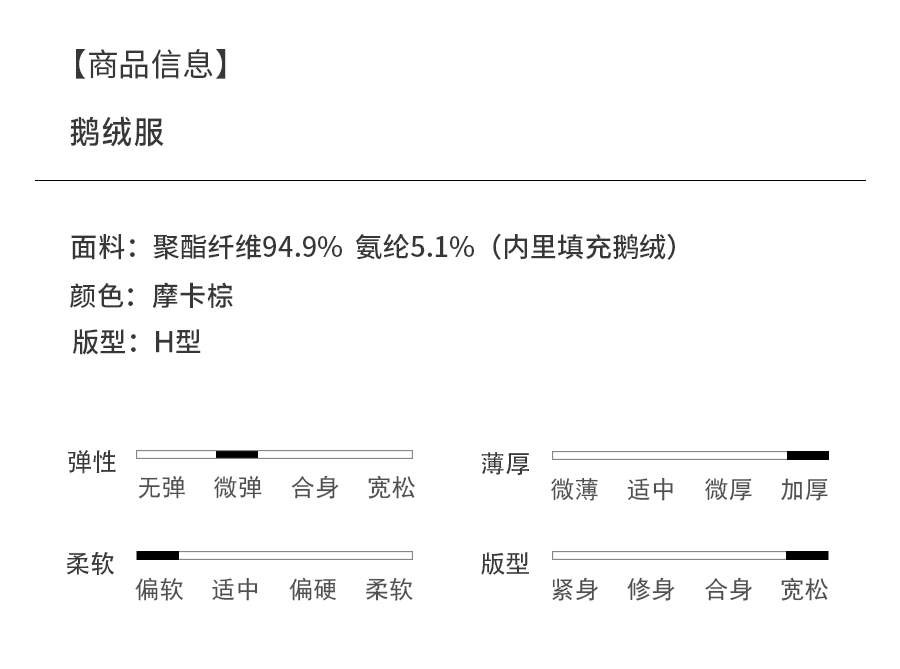 【商品信息】

鹅绒服

面料：聚酯纤维94.9% 氨纶5.1%（内里填充鹅绒）
颜色：摩卡棕
版型：H型

弹性
无弹 微弹 合身 宽松

柔软
偏软 适中 偏硬 柔软

薄厚
微薄 适中 微厚 加厚

版型
紧身 修身 合身 宽松