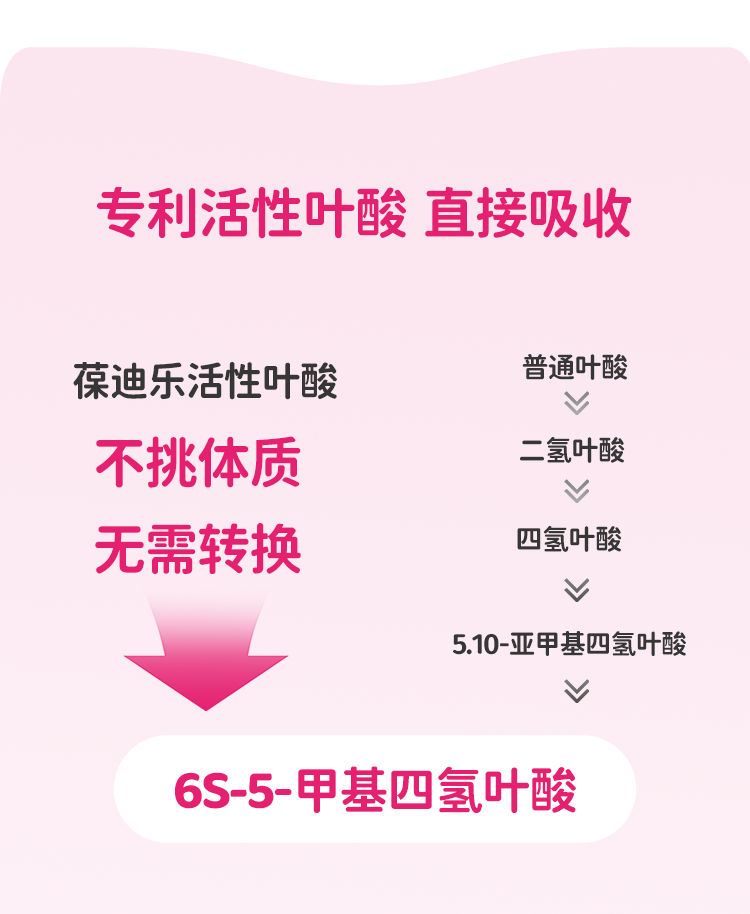 专利活性叶酸 直接吸收

葆迪乐活性叶酸

不挑体质

无需转换

普通叶酸

二氢叶酸

四氢叶酸

5.10-亚甲基四氢叶酸

6S-5-甲基四氢叶酸