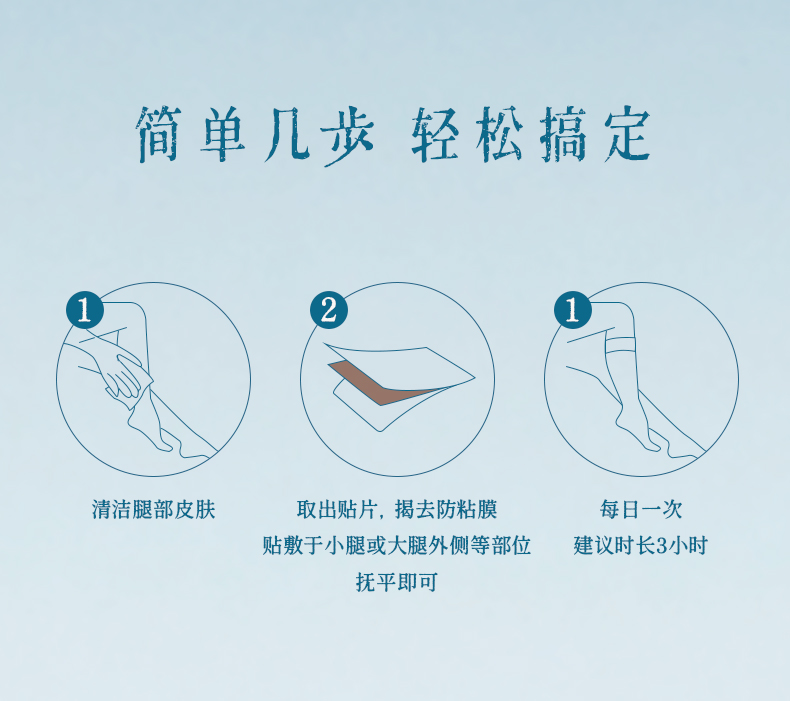 简单几步 轻松搞定

1

清洁腿部皮肤

2

取出贴片，揭去防粘膜
贴敷于小腿或大腿外侧等部位
抚平即可

1

每日一次
建议时长3小时